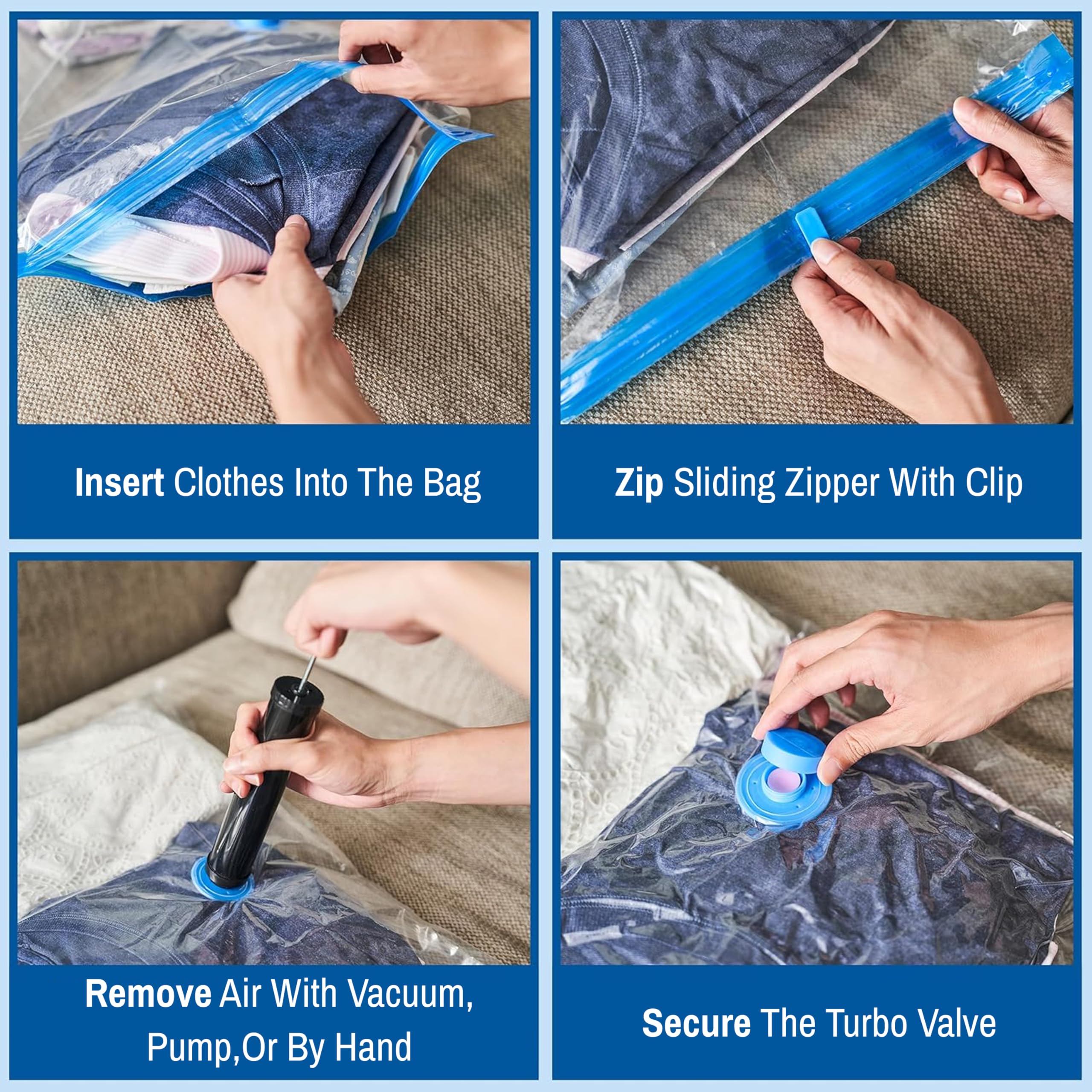 Insert Clothes Into The Bag

Zip Sliding Zipper With Clip

Remove Air With Vacuum, Pump,Or By Hand

Secure The Turbo Valve