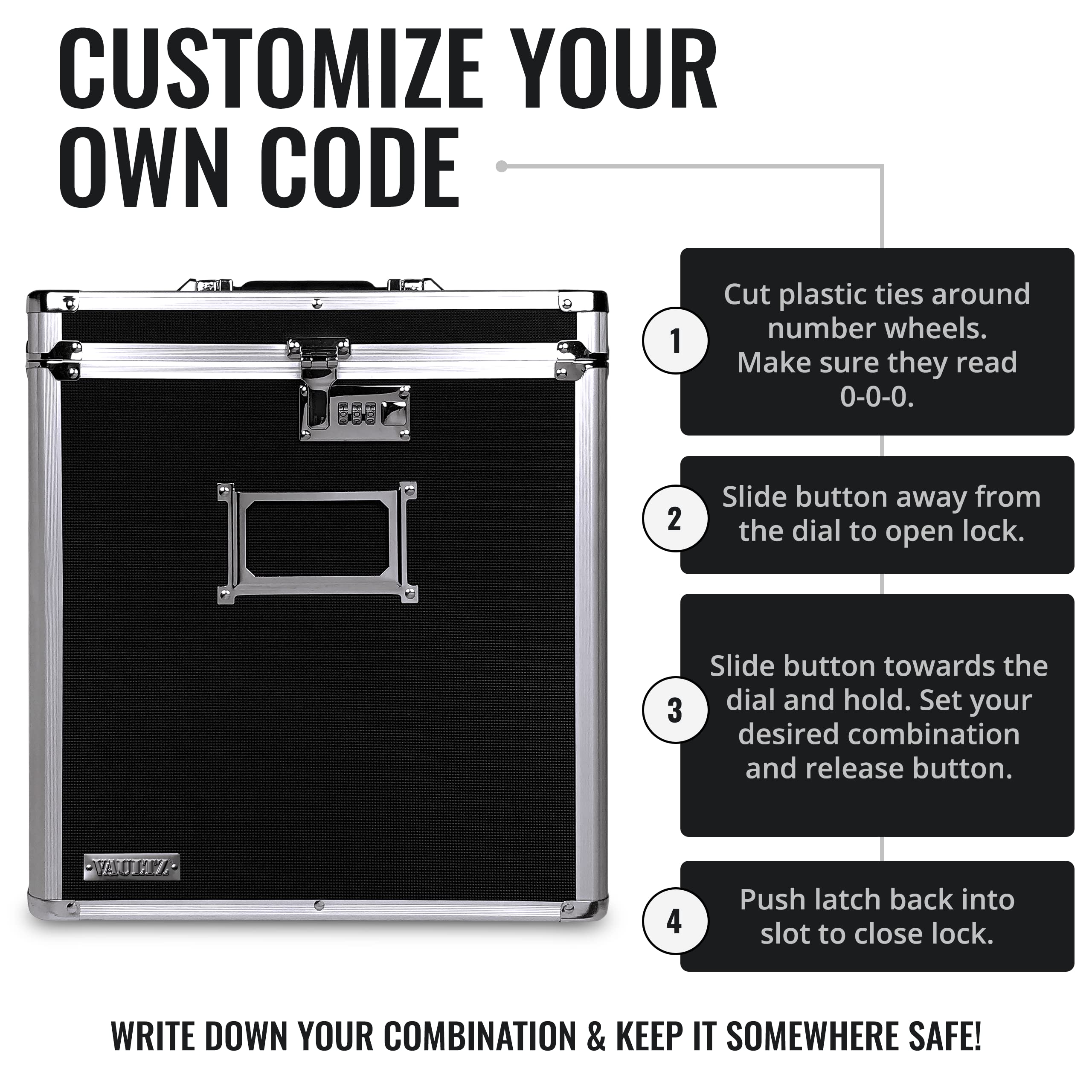 CUSTOMIZE YOUR OWN CODE

VAULTZ

1

Cut plastic ties around number wheels. Make sure they read 0-0-0.

2

Slide button away from the dial to open lock.

3

Slide button towards the dial and hold. Set your desired combination and release button.

4

Push latch back into slot to close lock.

WRITE DOWN YOUR COMBINATION & KEEP IT SOMEWHERE SAFE!