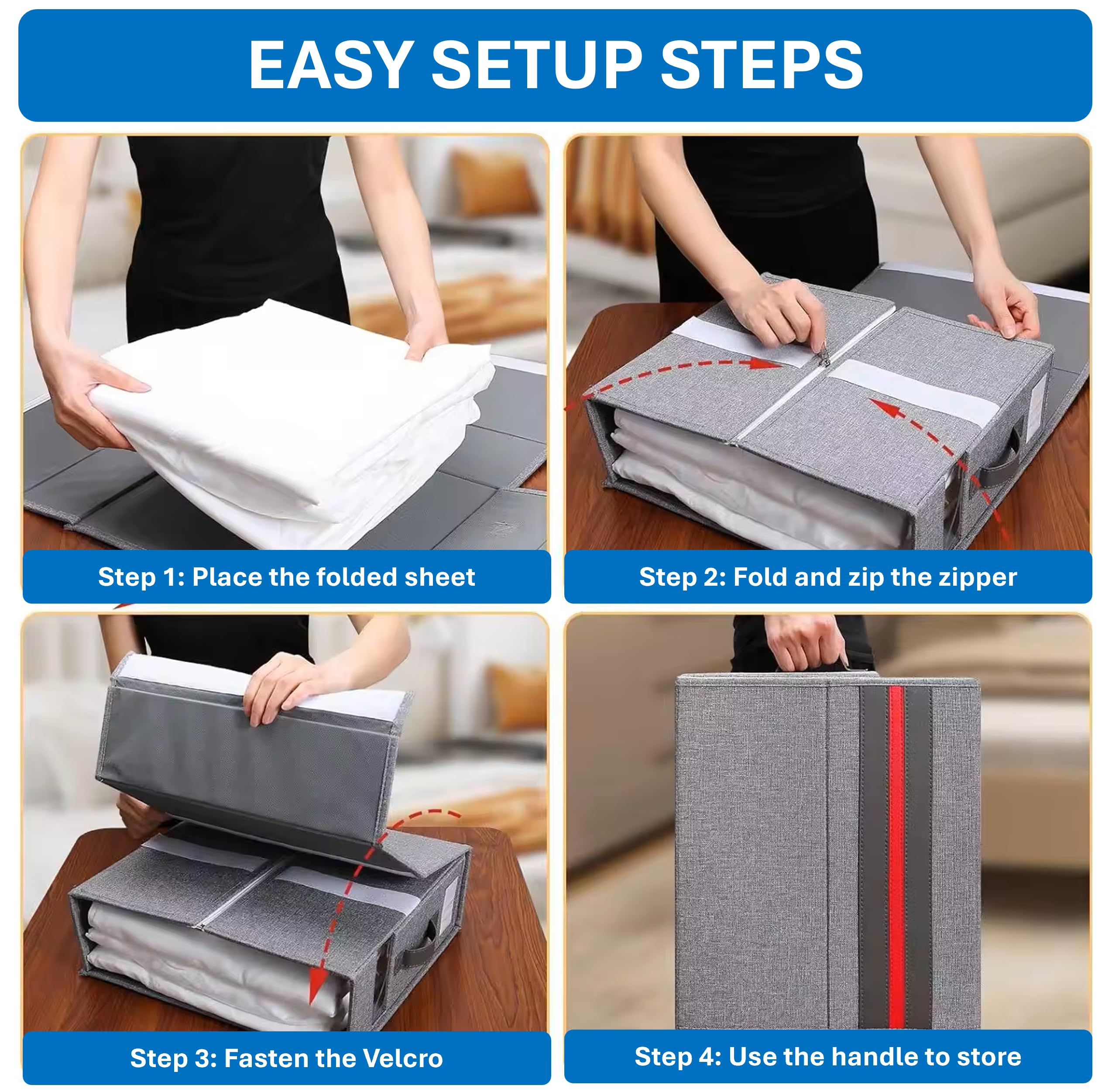 EASY SETUP STEPS

Step 1: Place the folded sheet

Step 2: Fold and zip the zipper

Step 3: Fasten the Velcro

Step 4: Use the handle to store