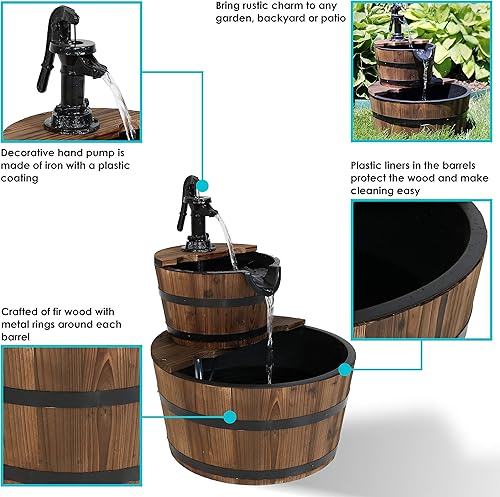 Bring rustic charm to any garden, backyard or patio

Decorative hand pump is made of iron with a plastic coating

Plastic liners in the barrels protect the wood and make cleaning easy

Crafted of fir wood with metal rings around each barrel