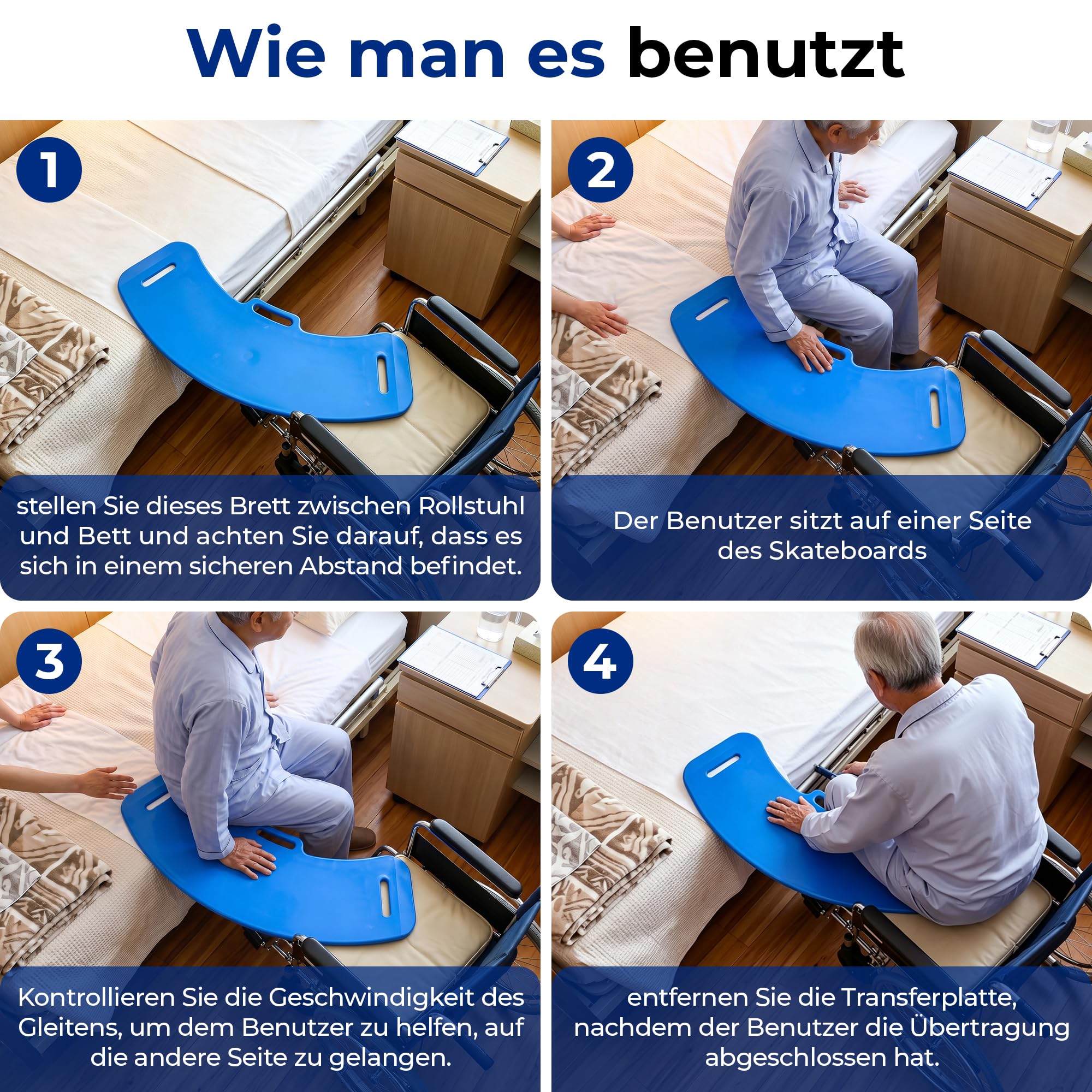 Wie man es benutzt

1

stellen Sie dieses Brett zwischen Rollstuhl und Bett und achten Sie darauf, dass es sich in einem sicheren Abstand befindet.

2

Der Benutzer sitzt auf einer Seite des Skateboards

3

Kontrollieren Sie die Geschwindigkeit des Gleitens, um dem Benutzer zu helfen, auf die andere Seite zu gelangen.

4

entfernen Sie die Transferplatte, nachdem der Benutzer die Übertragung abgeschlossen hat.