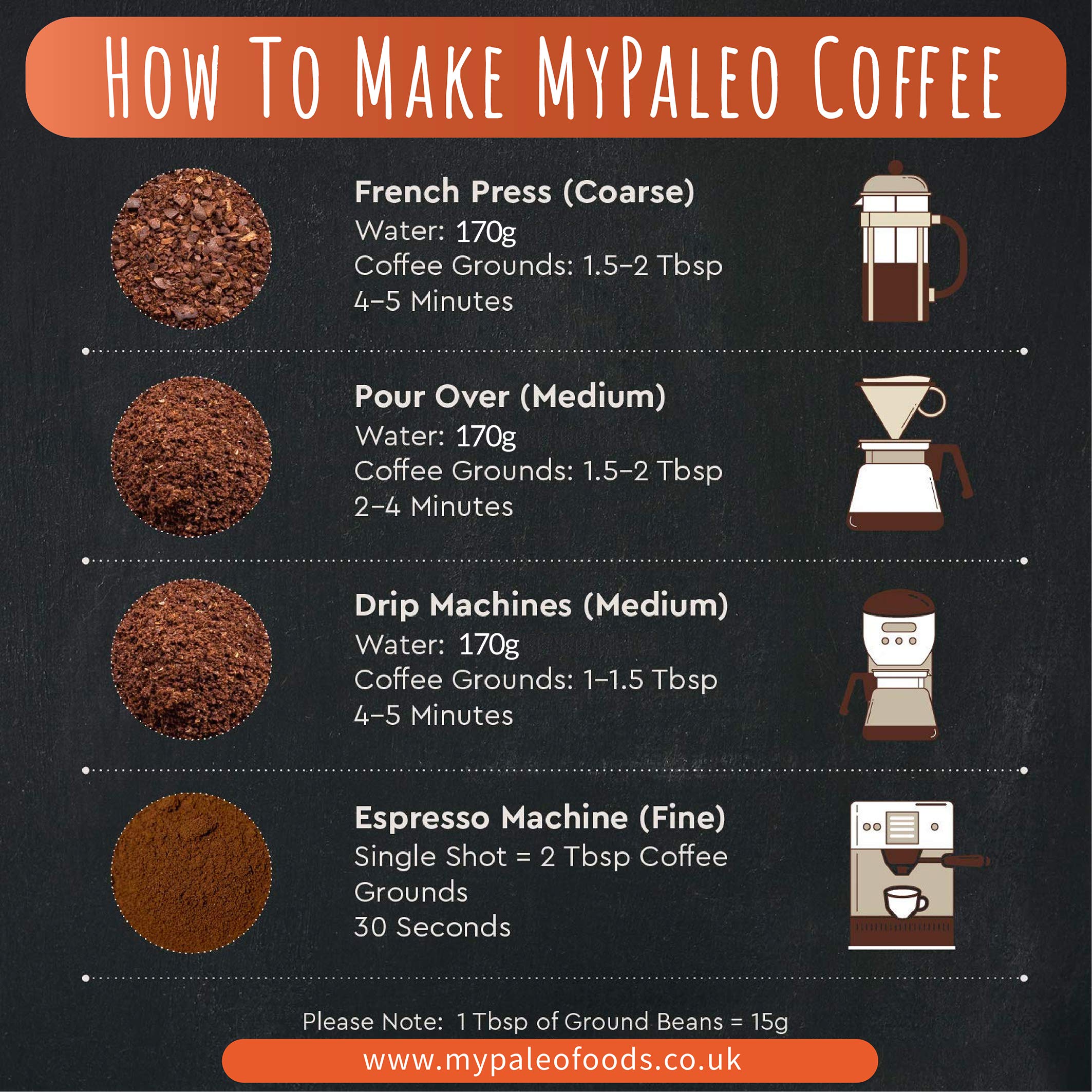 How To Make MyPaleo Coffee

French Press (Coarse)
Water: 170g
Coffee Grounds: 1.5–2 Tbsp
4–5 Minutes

Pour Over (Medium)
Water: 170g
Coffee Grounds: 1.5–2 Tbsp
2–4 Minutes

Drip Machines (Medium)
Water: 170g
Coffee Grounds: 1–1.5 Tbsp
4–5 Minutes

Espresso Machine (Fine)
Single Shot = 2 Tbsp Coffee Grounds
30 Seconds

Please Note: 1 Tbsp of Ground Beans = 15g

www.mypaleofoods.co.uk