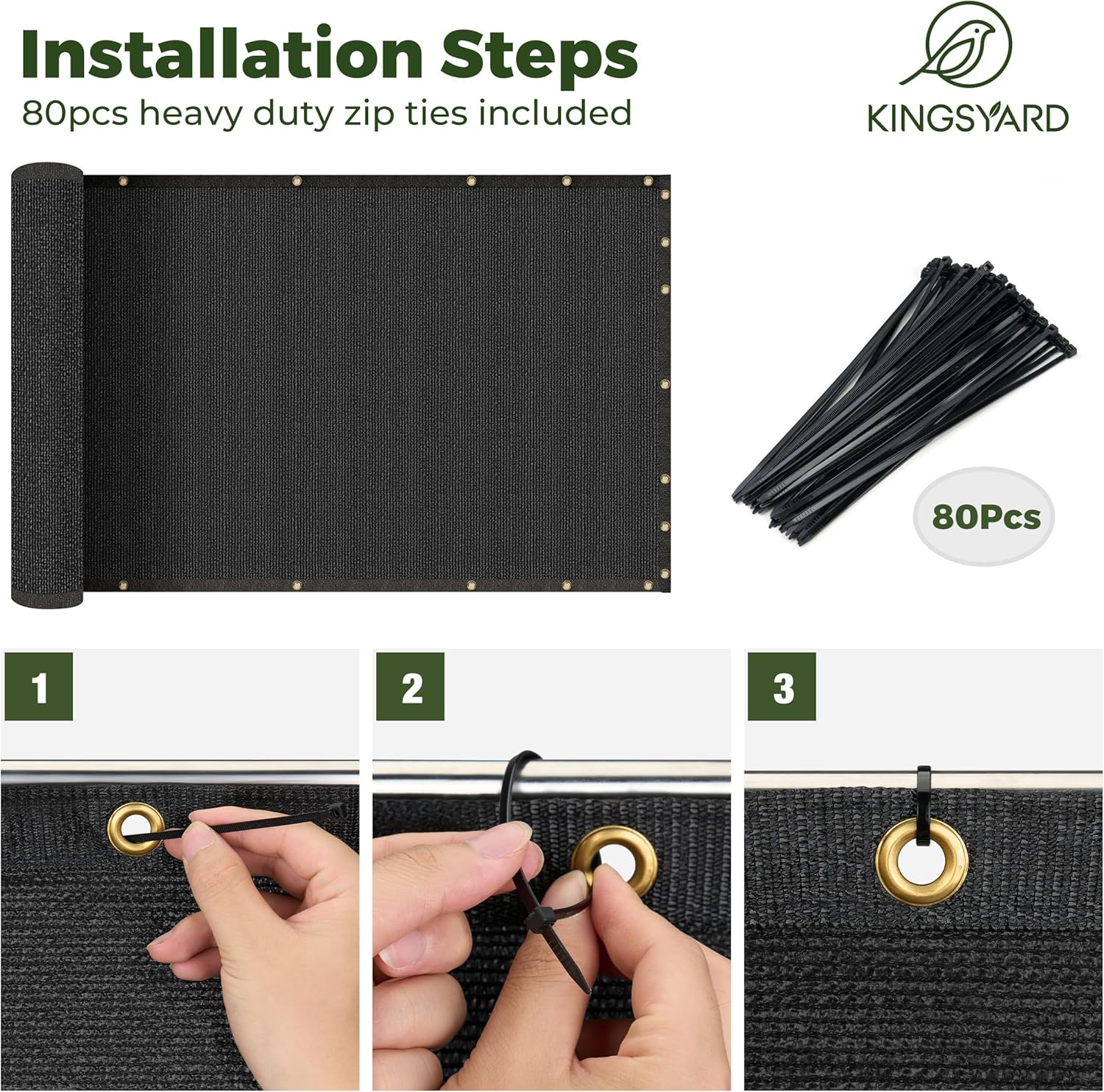 Installation Steps
80pcs heavy duty zip ties included

KINGSYARD

80Pcs

1

2

3