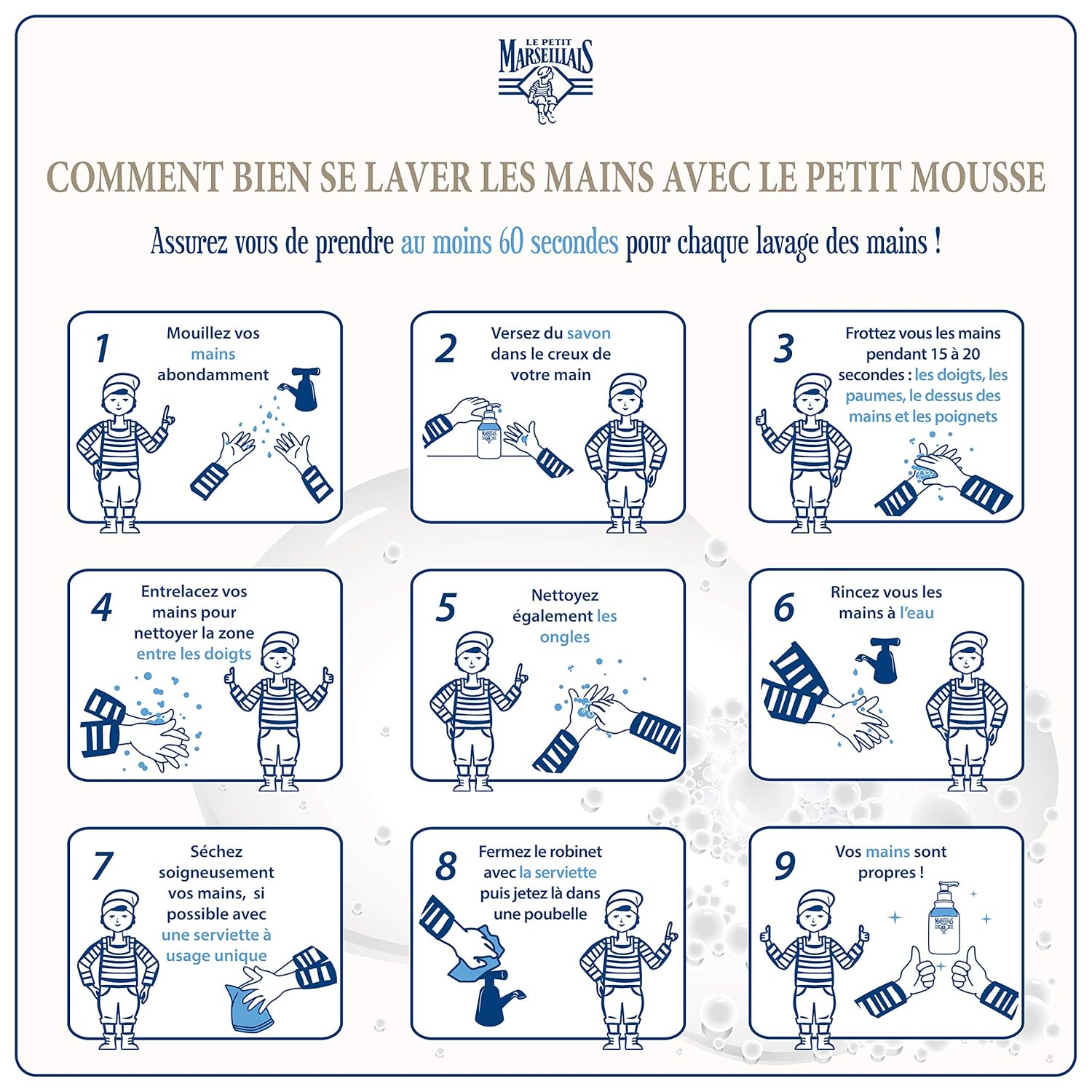 LE PETIT MARSEILLAIS

COMMENT BIEN SE LAVER LES MAINS AVEC LE PETIT MOUSSE

Assurez vous de prendre au moins 60 secondes pour chaque lavage des mains !

1 Mouillez vos mains abondamment

2 Versez du savon dans le creux de votre main

3 Frottez vous les mains pendant 15 à 20 secondes : les doigts, les paumes, le dessus des mains et les poignets

4 Entrelacez vos mains pour nettoyer la zone entre les doigts

5 Nettoyez également les ongles

6 Rincez vous les mains à l'eau

7 Séchez soigneusement vos mains, si possible avec une serviette à usage unique

8 Fermez le robinet avec la serviette puis jetez là dans une poubelle

9 Vos mains sont propres !