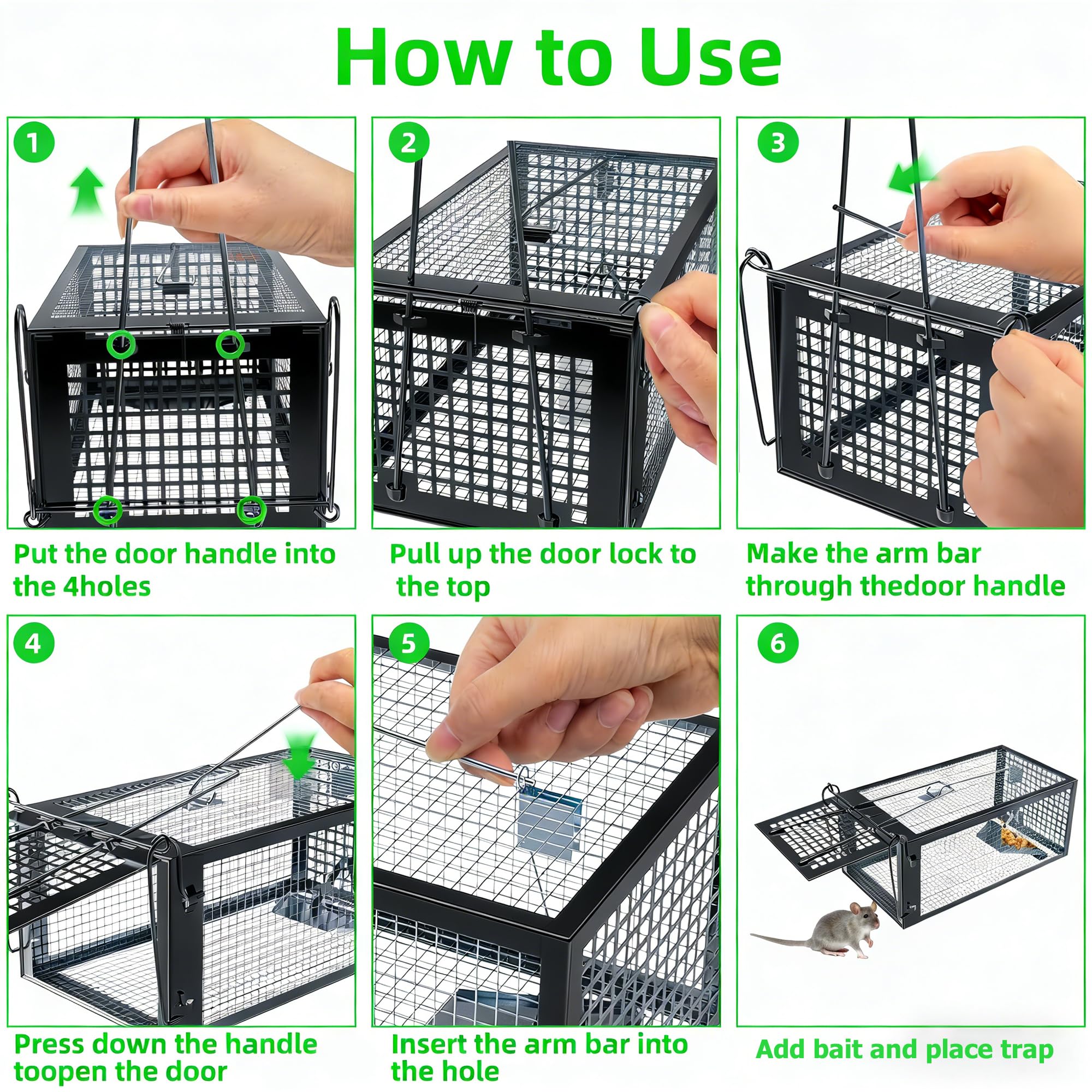 How to Use

1

Put the door handle into the 4holes

2

Pull up the door lock to the top

3

Make the arm bar through thedoor handle

4

Press down the handle toopen the door

5

Insert the arm bar into the hole

6

Add bait and place trap