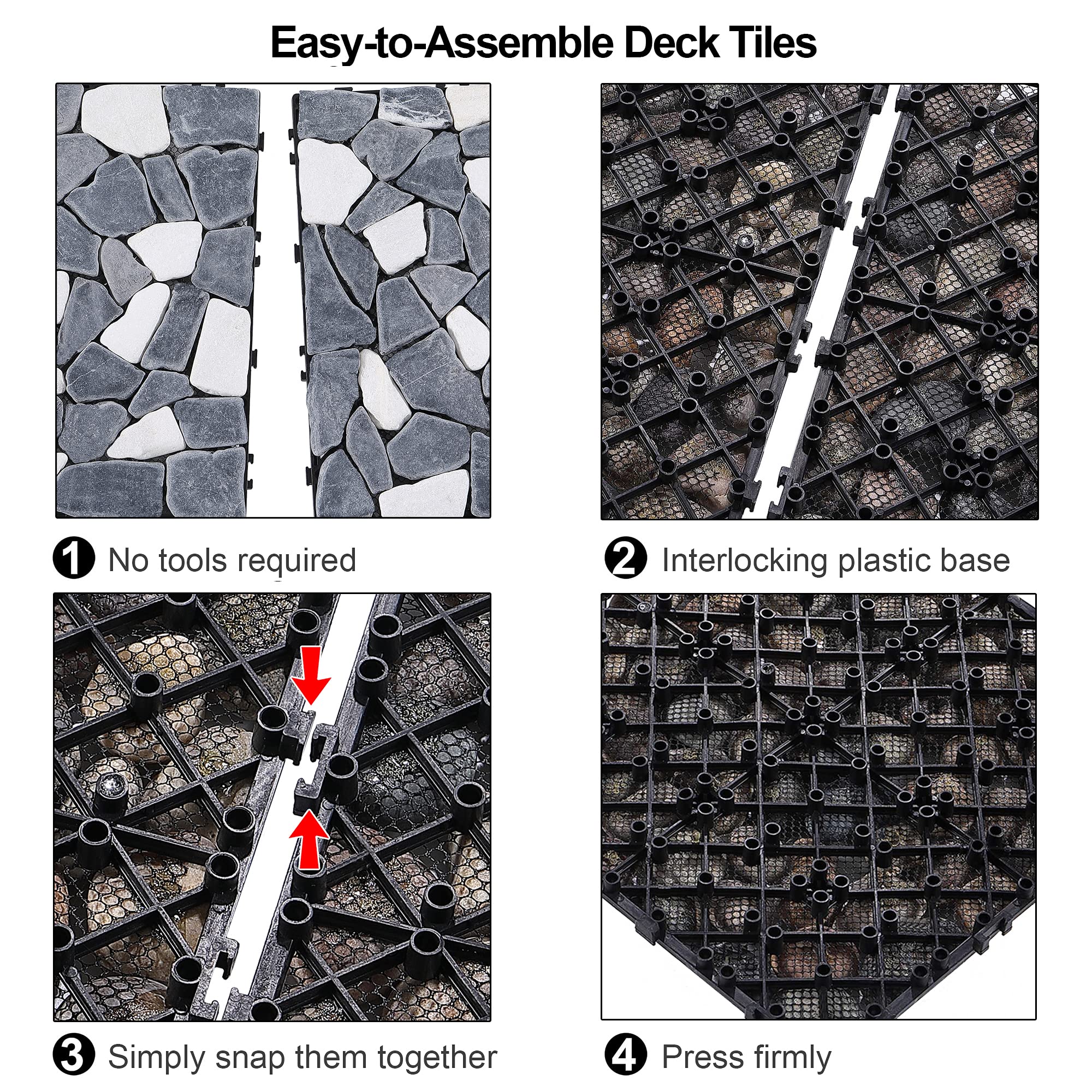 Easy-to-Assemble Deck Tiles

1 No tools required

2 Interlocking plastic base

3 Simply snap them together

4 Press firmly