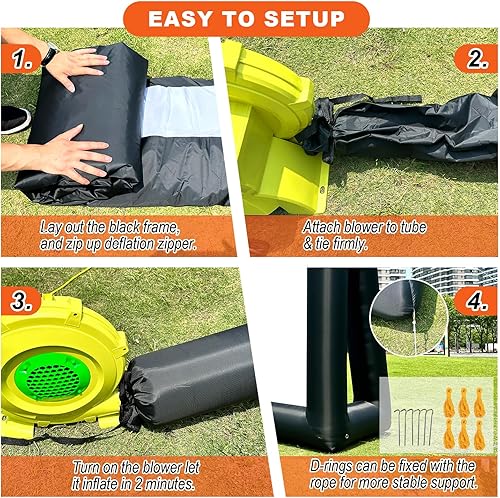 EASY TO SETUP

1.

Lay out the black frame, and zip up deflation zipper.

2.

Attach blower to tube & tie firmly.

3.

Turn on the blower let it inflate in 2 minutes.

4.

D-rings can be fixed with the rope for more stable support.