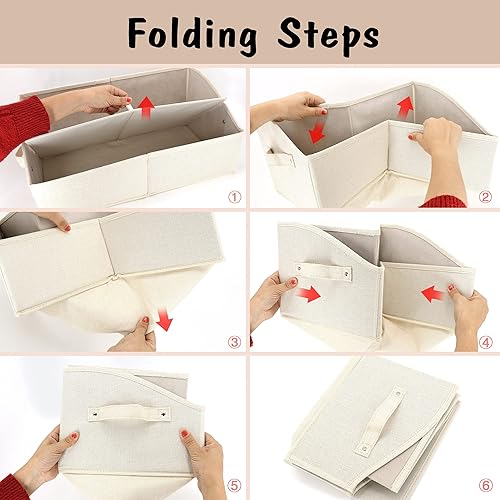 Folding Steps

①

②

③

④

⑤

⑥