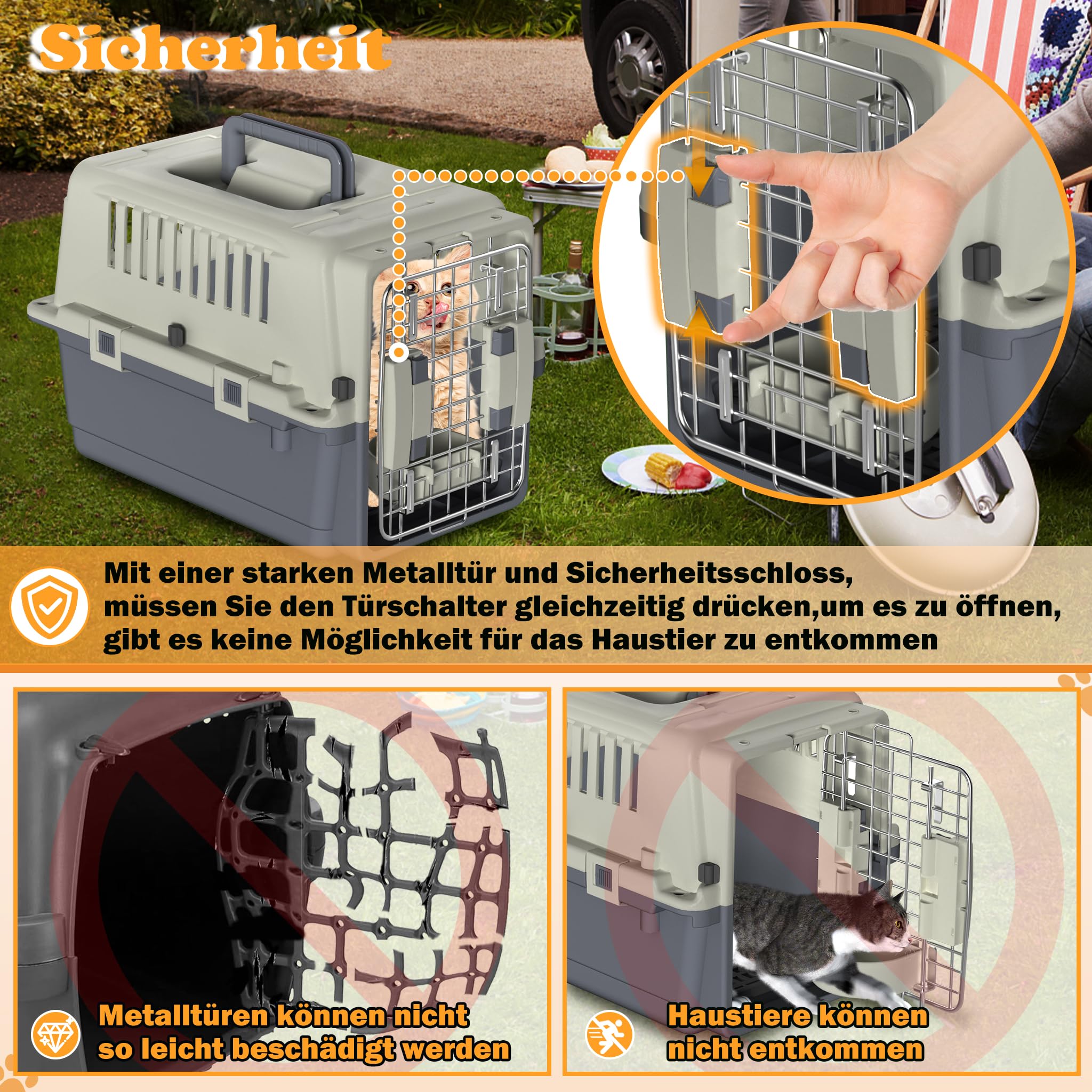 Sicherheit

Mit einer starken Metalltür und Sicherheitsschloss, müssen Sie den Türschalter gleichzeitig drücken,um es zu öffnen, gibt es keine Möglichkeit für das Haustier zu entkommen

Metalltüren können nicht so leicht beschädigt werden

Haustiere können nicht entkommen