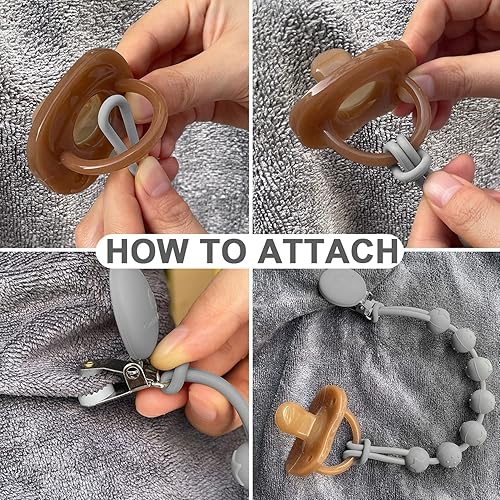 HOW TO ATTACH