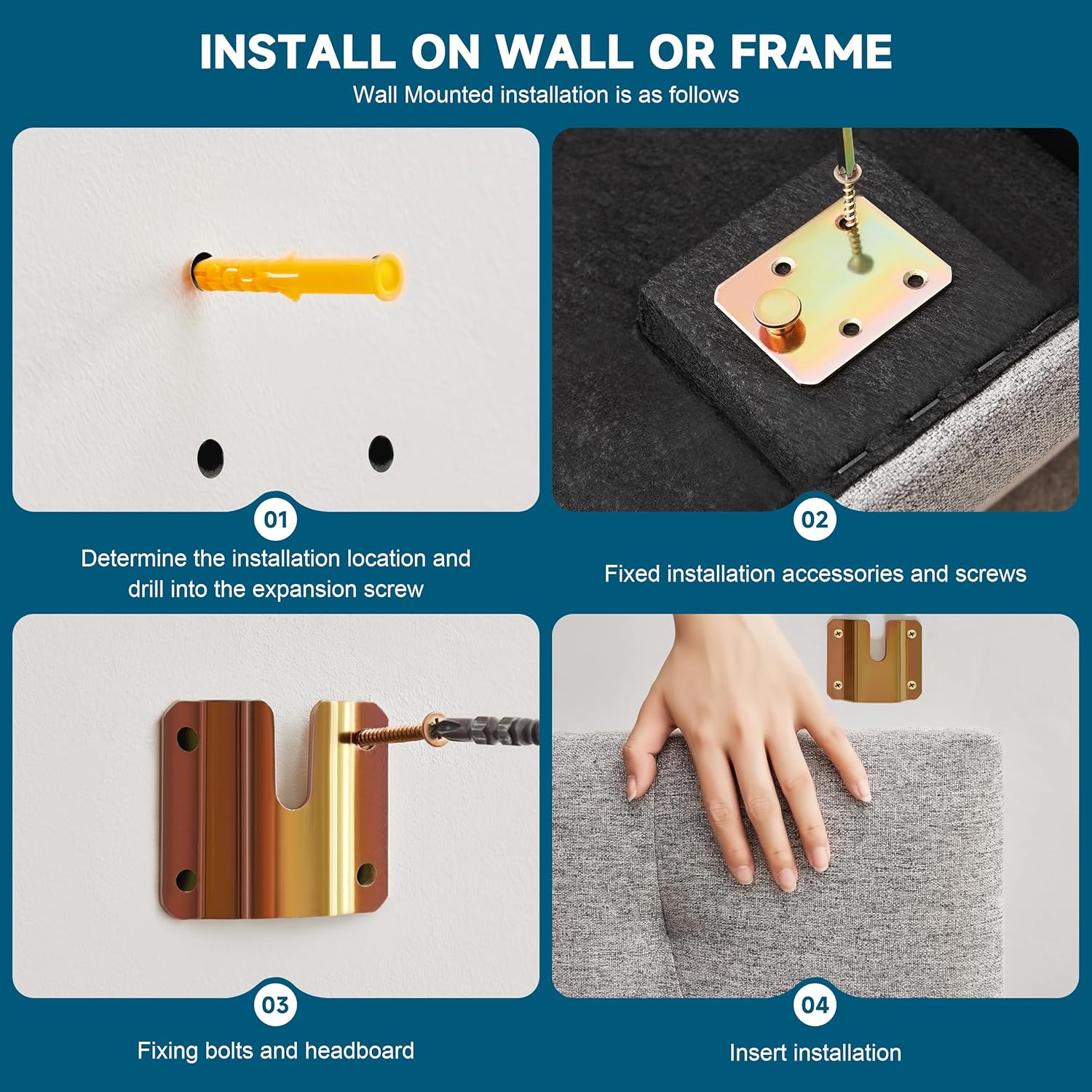 INSTALL ON WALL OR FRAME

Wall Mounted installation is as follows

01

Determine the installation location and drill into the expansion screw

02

Fixed installation accessories and screws

03

Fixing bolts and headboard

04

Insert installation