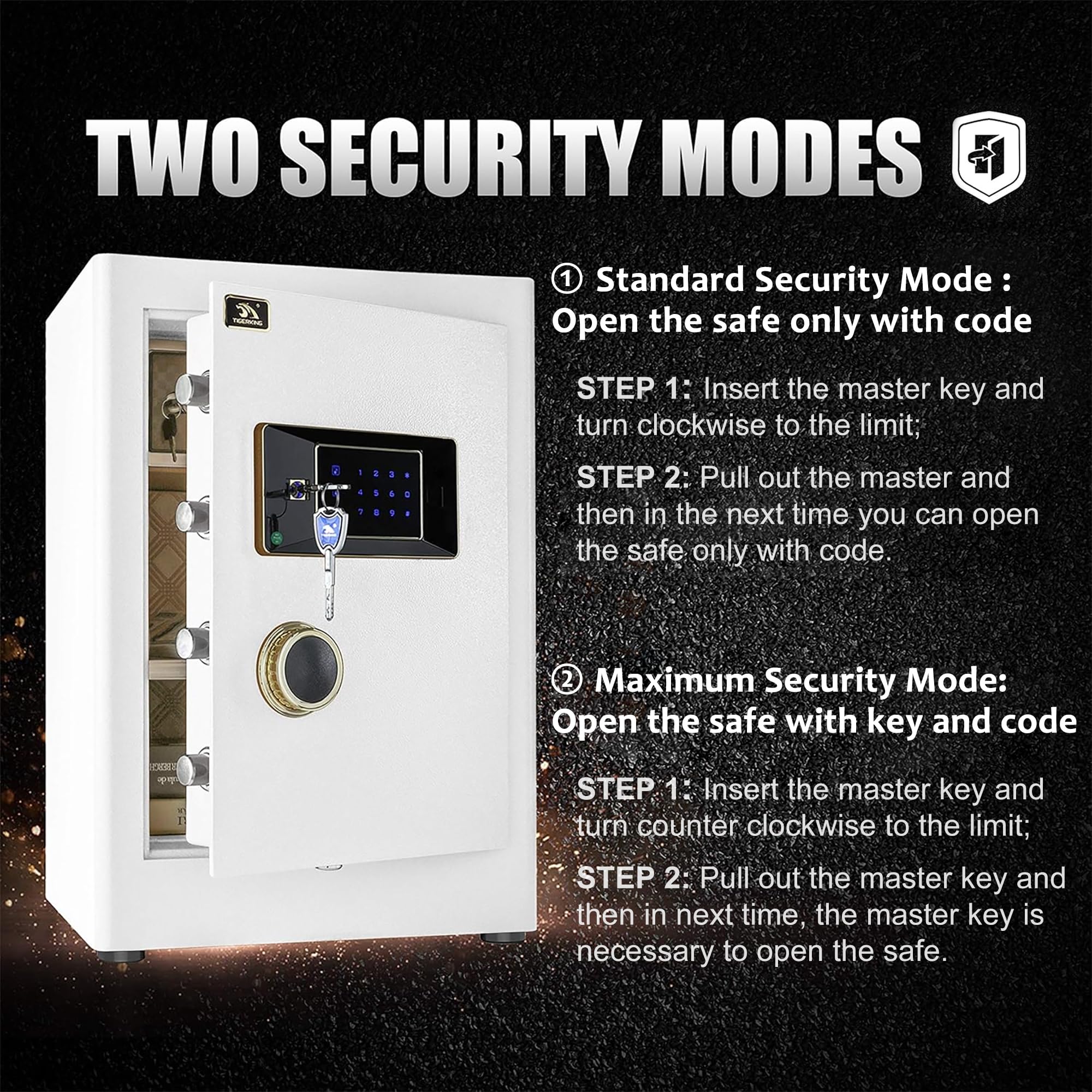 TWO SECURITY MODES

TIGERKING

1 2 3 *
4 5 6 0
7 8 9 #

① Standard Security Mode : Open the safe only with code

STEP 1: Insert the master key and turn clockwise to the limit;

STEP 2: Pull out the master and then in the next time you can open the safe only with code.

② Maximum Security Mode: Open the safe with key and code

STEP 1: Insert the master key and turn counter clockwise to the limit;

STEP 2: Pull out the master key and then in next time, the master key is necessary to open the safe.