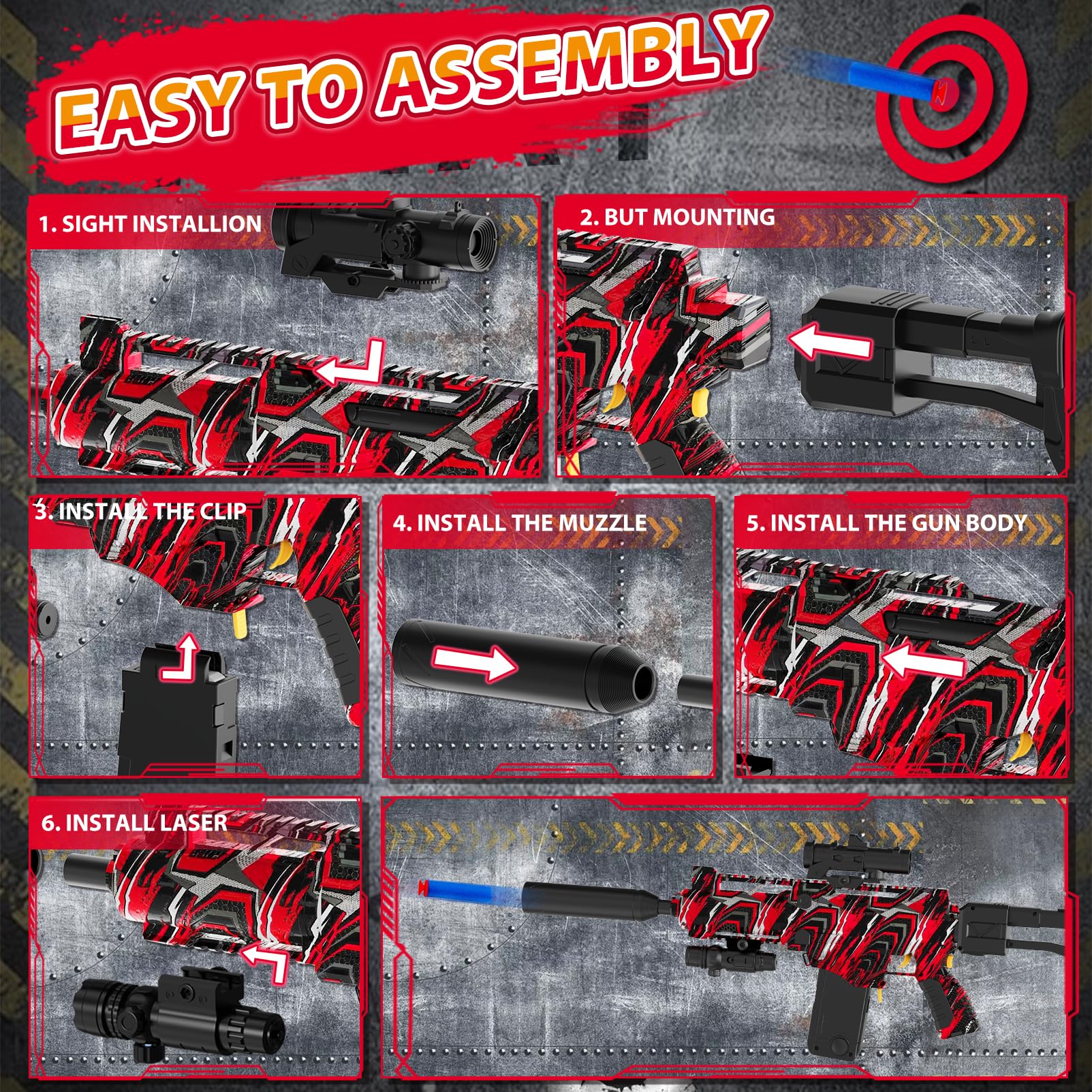 EASY TO ASSEMBLY

1. SIGHT INSTALLION

2. BUT MOUNTING

3. INSTALL THE CLIP

4. INSTALL THE MUZZLE

5. INSTALL THE GUN BODY

6. INSTALL LASER