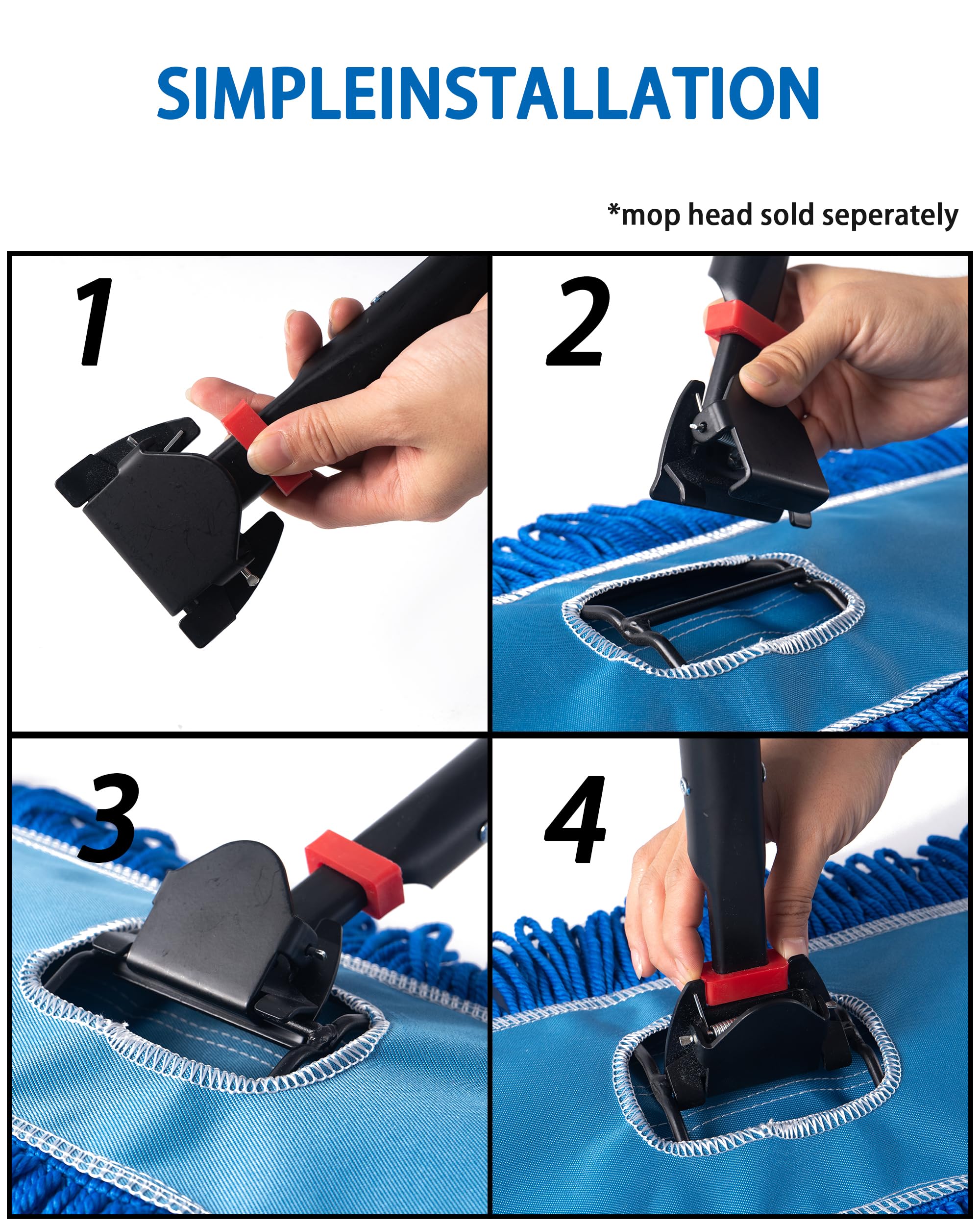 SIMPLEINSTALLATION

*mop head sold seperately

1

2

3

4