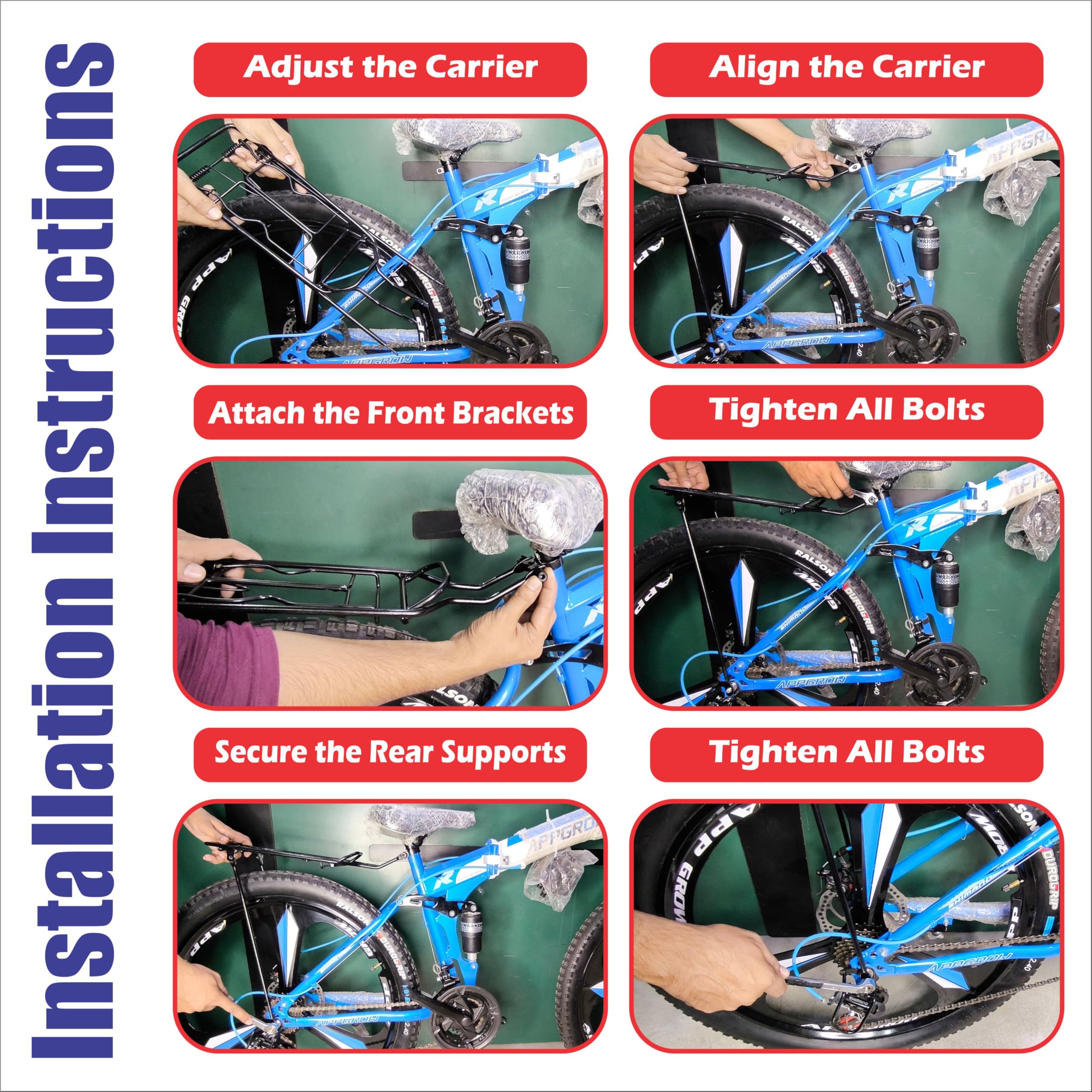 Installation Instructions

Adjust the Carrier

Align the Carrier

Attach the Front Brackets

Tighten All Bolts

Secure the Rear Supports

Tighten All Bolts