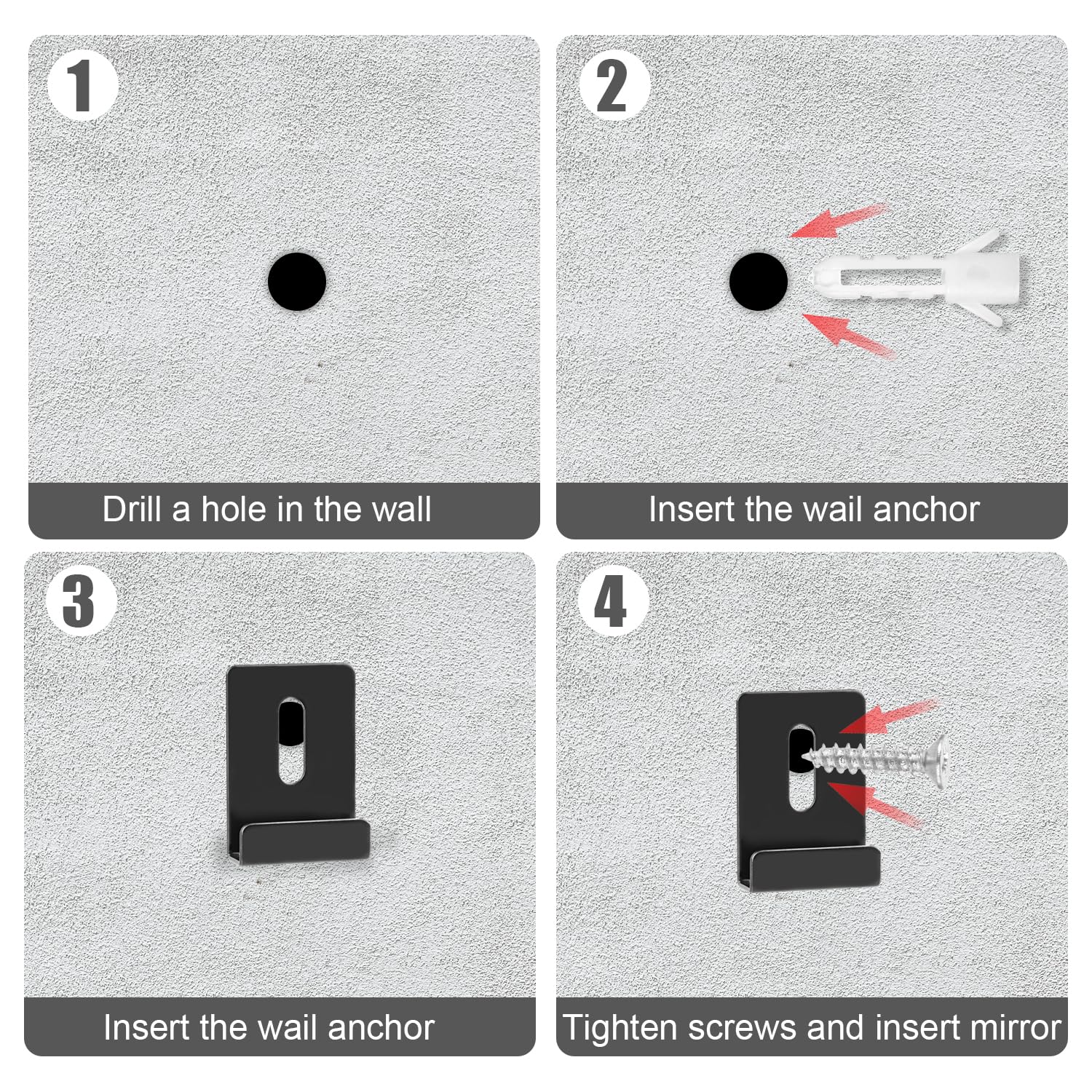 1

Drill a hole in the wall

2

Insert the wail anchor

3

Insert the wail anchor

4

Tighten screws and insert mirror