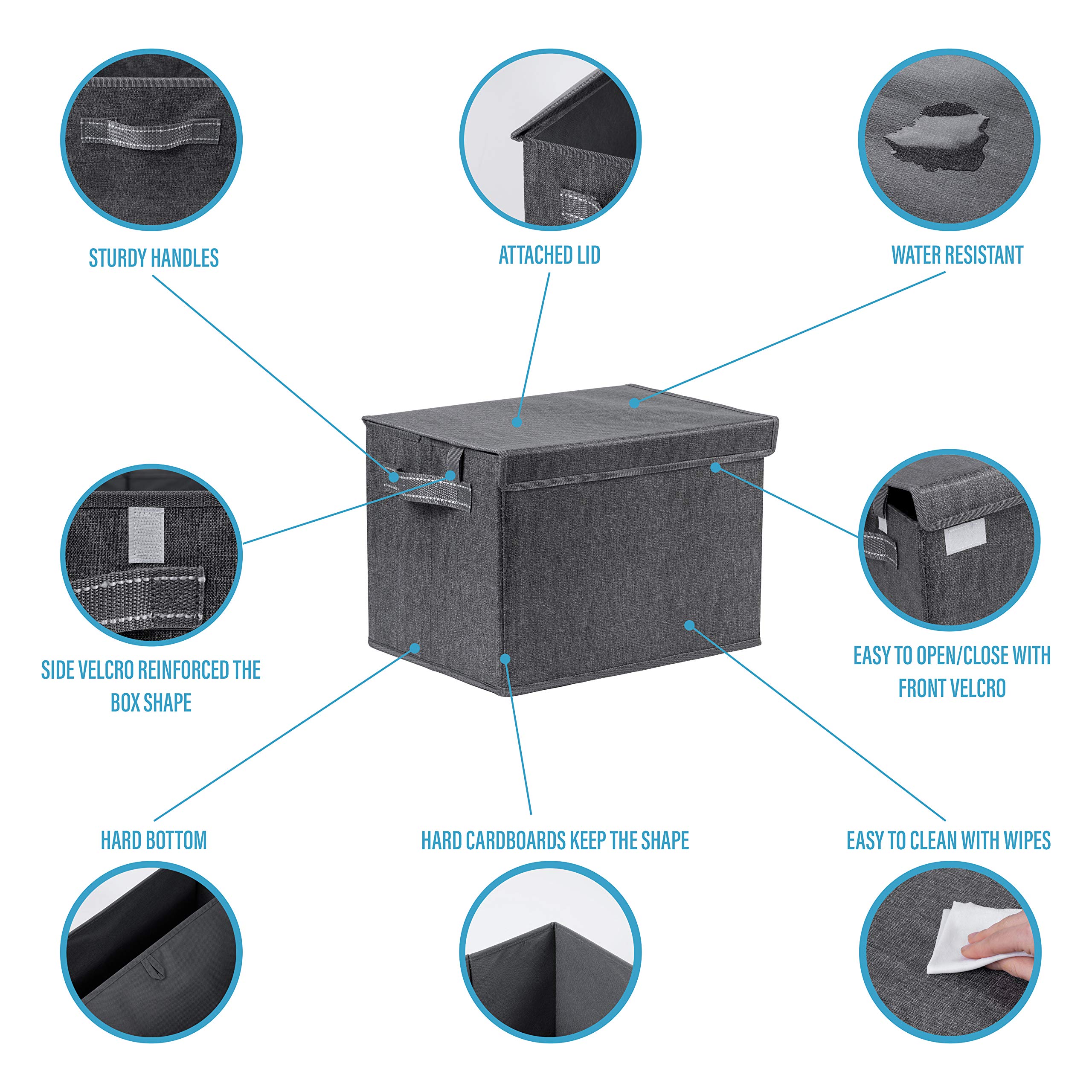 STURDY HANDLES

ATTACHED LID

WATER RESISTANT

SIDE VELCRO REINFORCED THE BOX SHAPE

EASY TO OPEN/CLOSE WITH FRONT VELCRO

HARD BOTTOM

HARD CARDBOARDS KEEP THE SHAPE

EASY TO CLEAN WITH WIPES