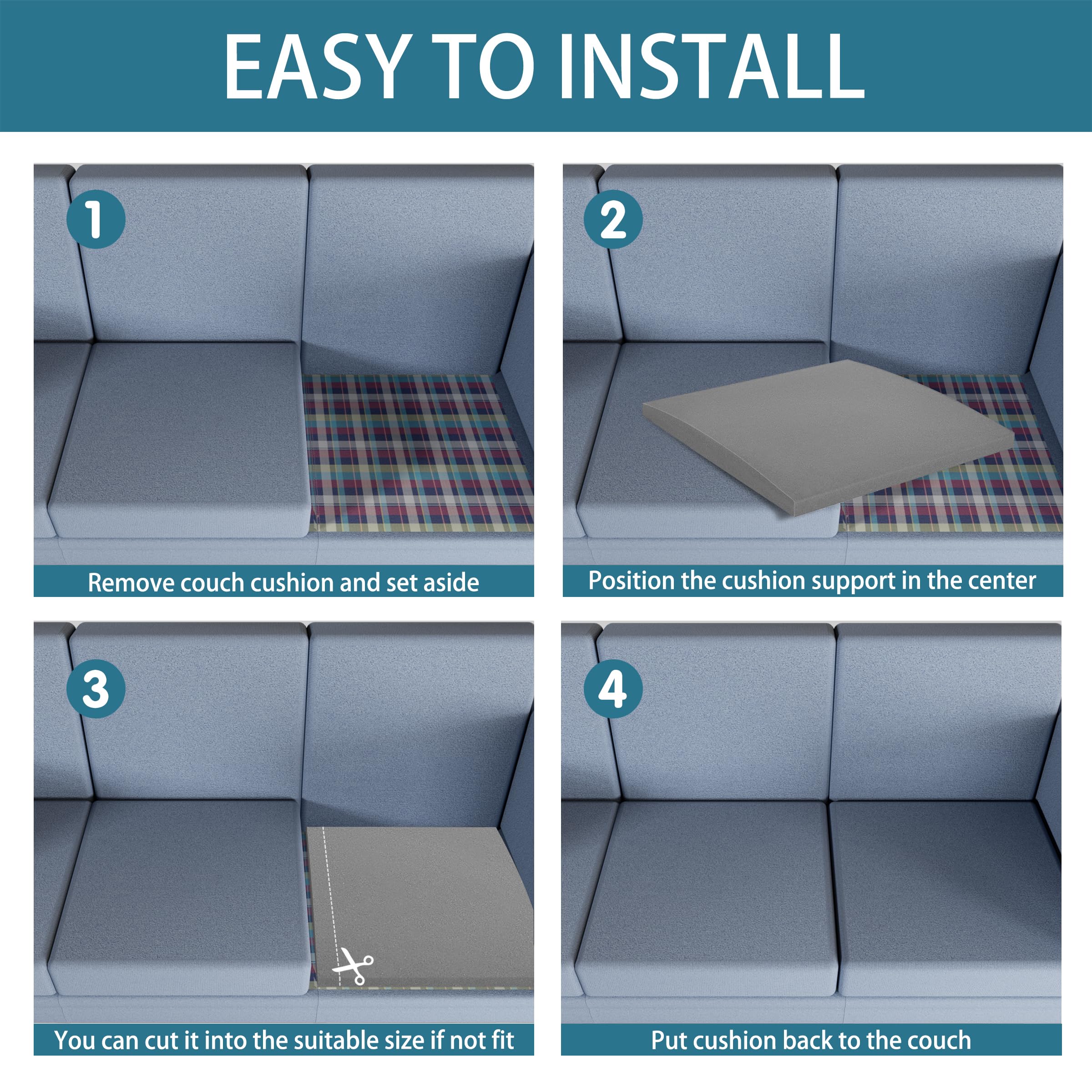 EASY TO INSTALL

1

Remove couch cushion and set aside

2

Position the cushion support in the center

3

You can cut it into the suitable size if not fit

4

Put cushion back to the couch