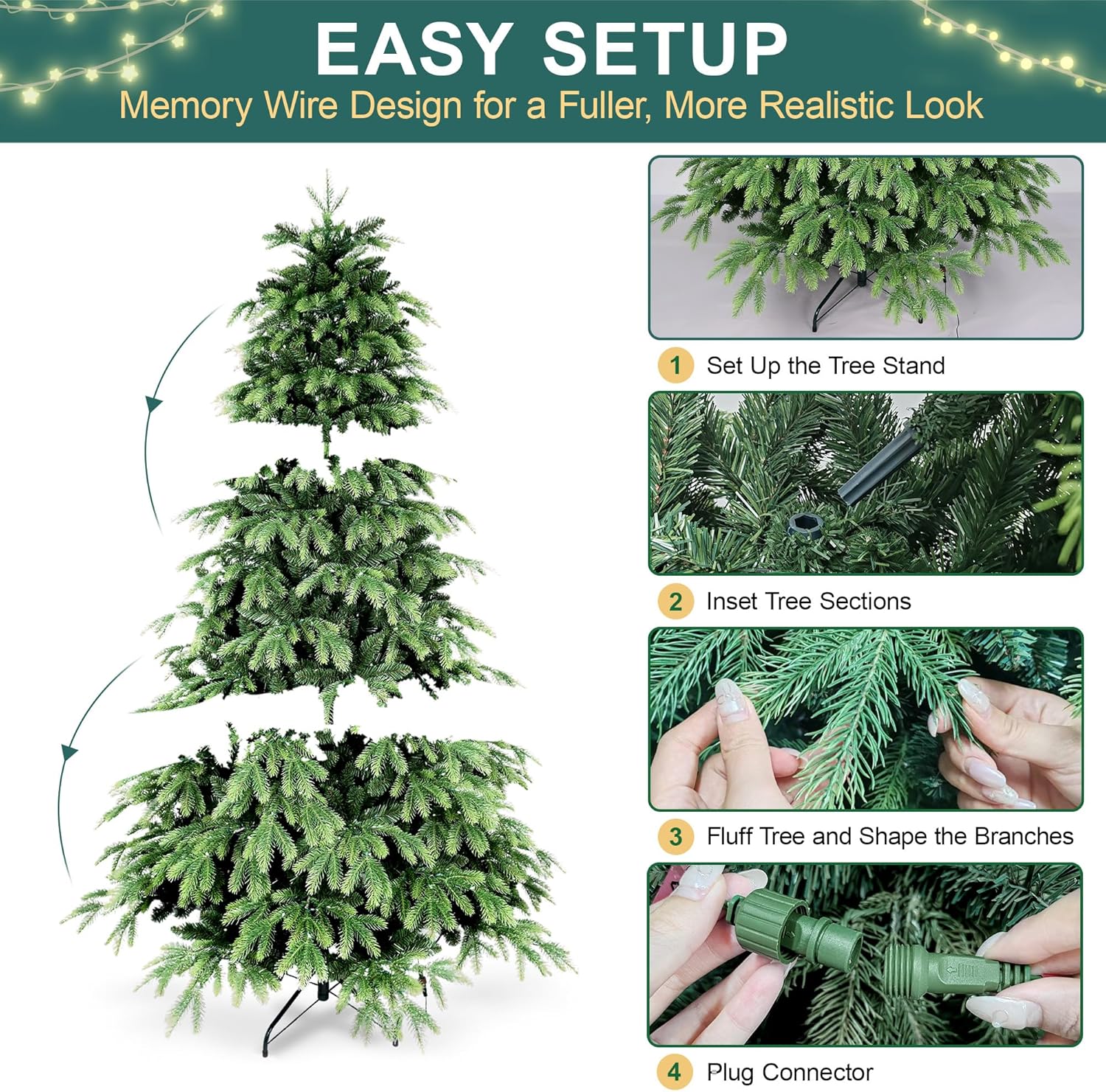 EASY SETUP
Memory Wire Design for a Fuller, More Realistic Look

1 Set Up the Tree Stand

2 Inset Tree Sections

3 Fluff Tree and Shape the Branches

4 Plug Connector