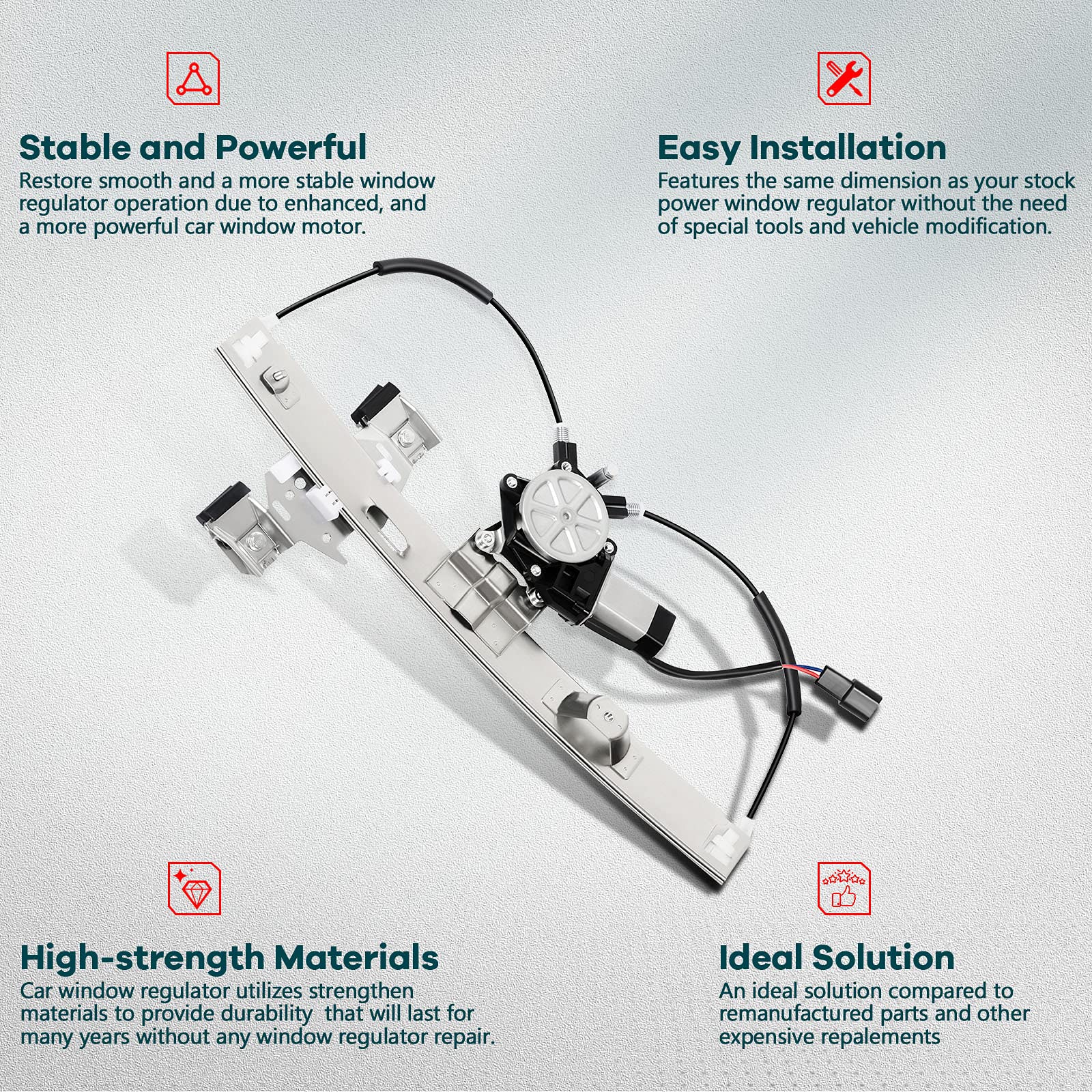 Stable and Powerful
Restore smooth and a more stable window regulator operation due to enhanced, and a more powerful car window motor.

Easy Installation
Features the same dimension as your stock power window regulator without the need of special tools and vehicle modification.

High-strength Materials
Car window regulator utilizes strengthen materials to provide durability that will last for many years without any window regulator repair.

Ideal Solution
An ideal solution compared to remanufactured parts and other expensive repalements