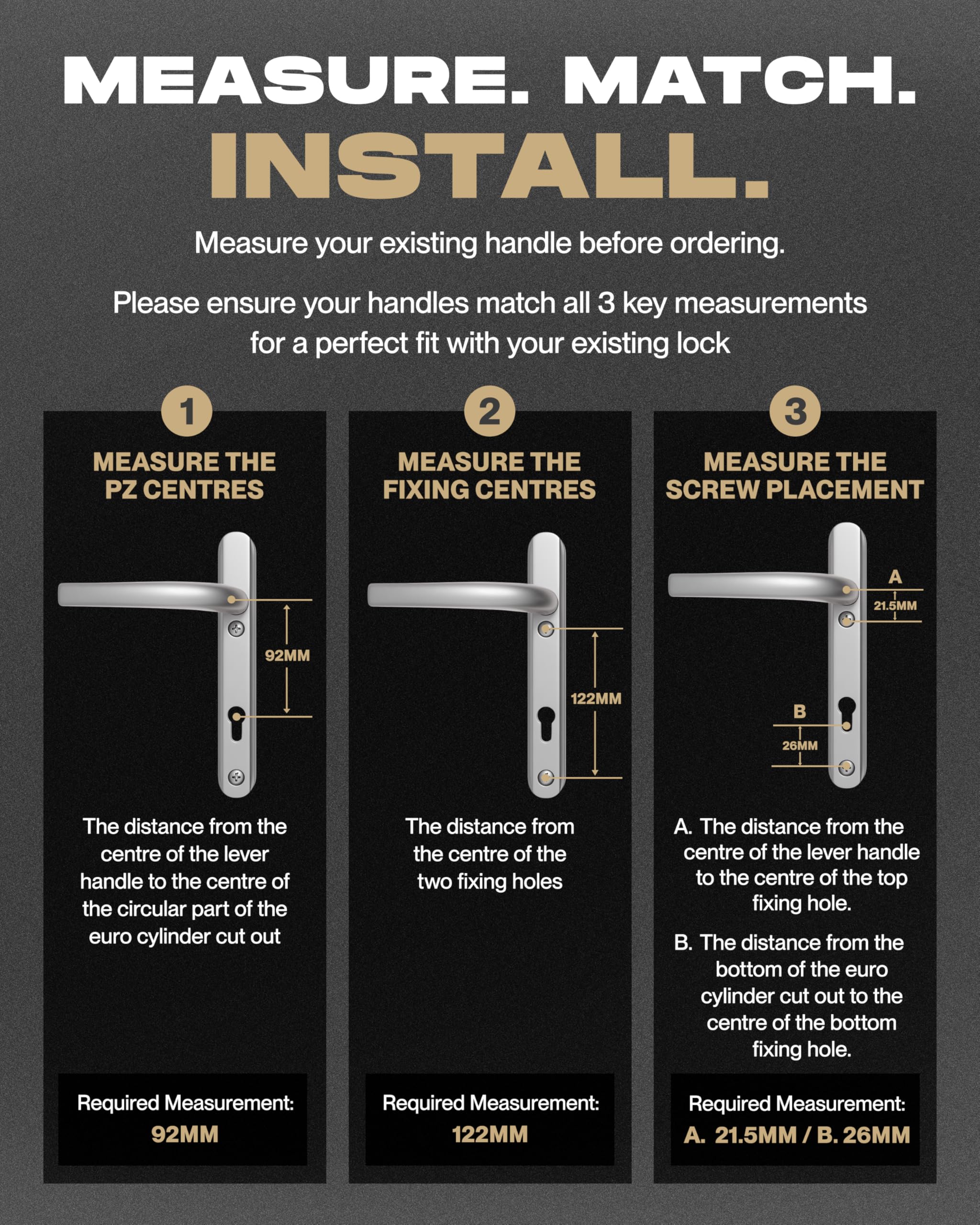 MEASURE. MATCH.
INSTALL.

Measure your existing handle before ordering.

Please ensure your handles match all 3 key measurements for a perfect fit with your existing lock

1
MEASURE THE PZ CENTRES

92MM

The distance from the centre of the lever handle to the centre of the circular part of the euro cylinder cut out

Required Measurement:
92MM

2
MEASURE THE FIXING CENTRES

122MM

The distance from the centre of the two fixing holes

Required Measurement:
122MM

3
MEASURE THE SCREW PLACEMENT

A
21.5MM
B
26MM

A. The distance from the centre of the lever handle to the centre of the top fixing hole.

B. The distance from the bottom of the euro cylinder cut out to the centre of the bottom fixing hole.

Required Measurement:
A. 21.5MM / B. 26MM