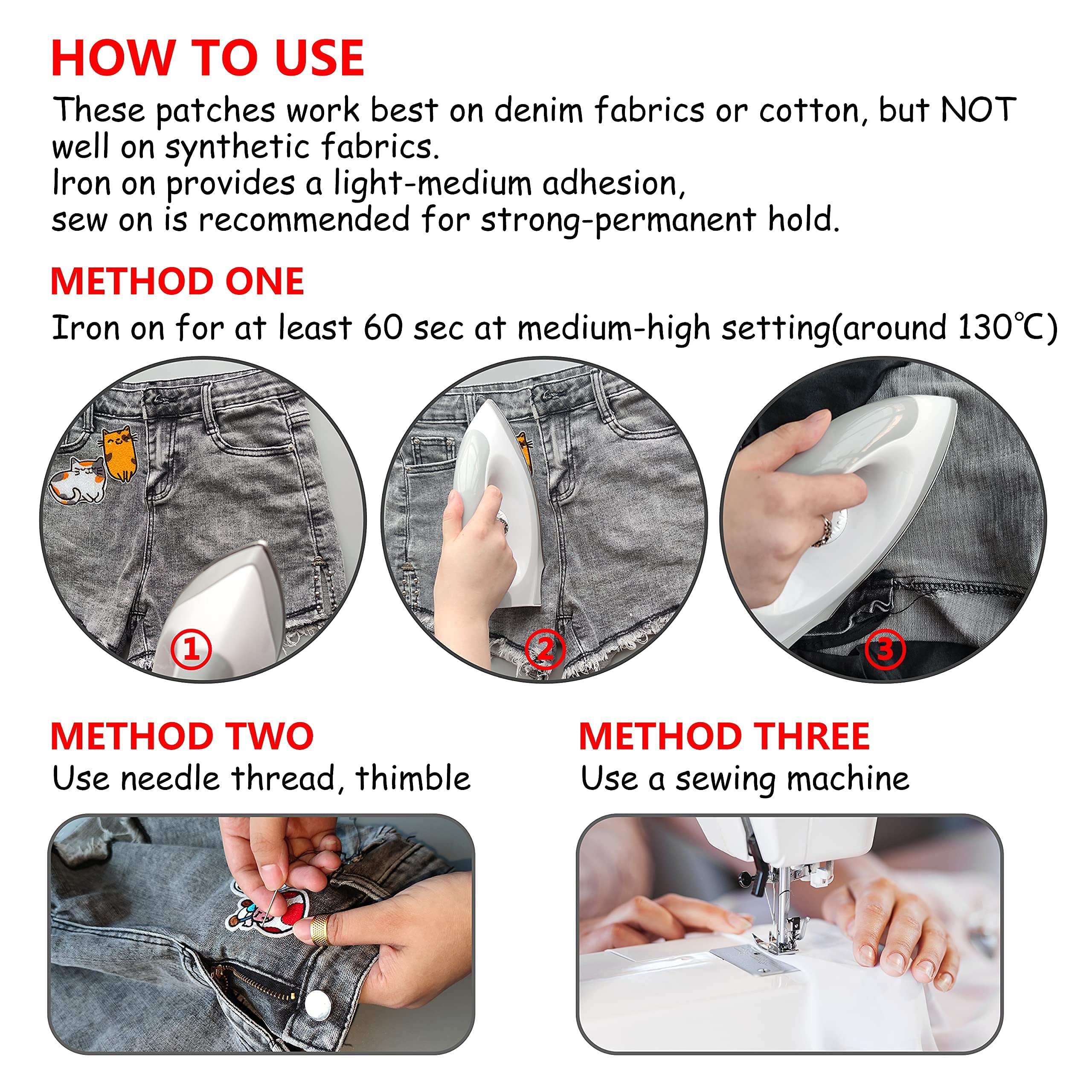 HOW TO USE

These patches work best on denim fabrics or cotton, but NOT well on synthetic fabrics.
Iron on provides a light-medium adhesion,
sew on is recommended for strong-permanent hold.

METHOD ONE

Iron on for at least 60 sec at medium-high setting(around 130℃)

①

②

③

METHOD TWO

Use needle thread, thimble

METHOD THREE

Use a sewing machine