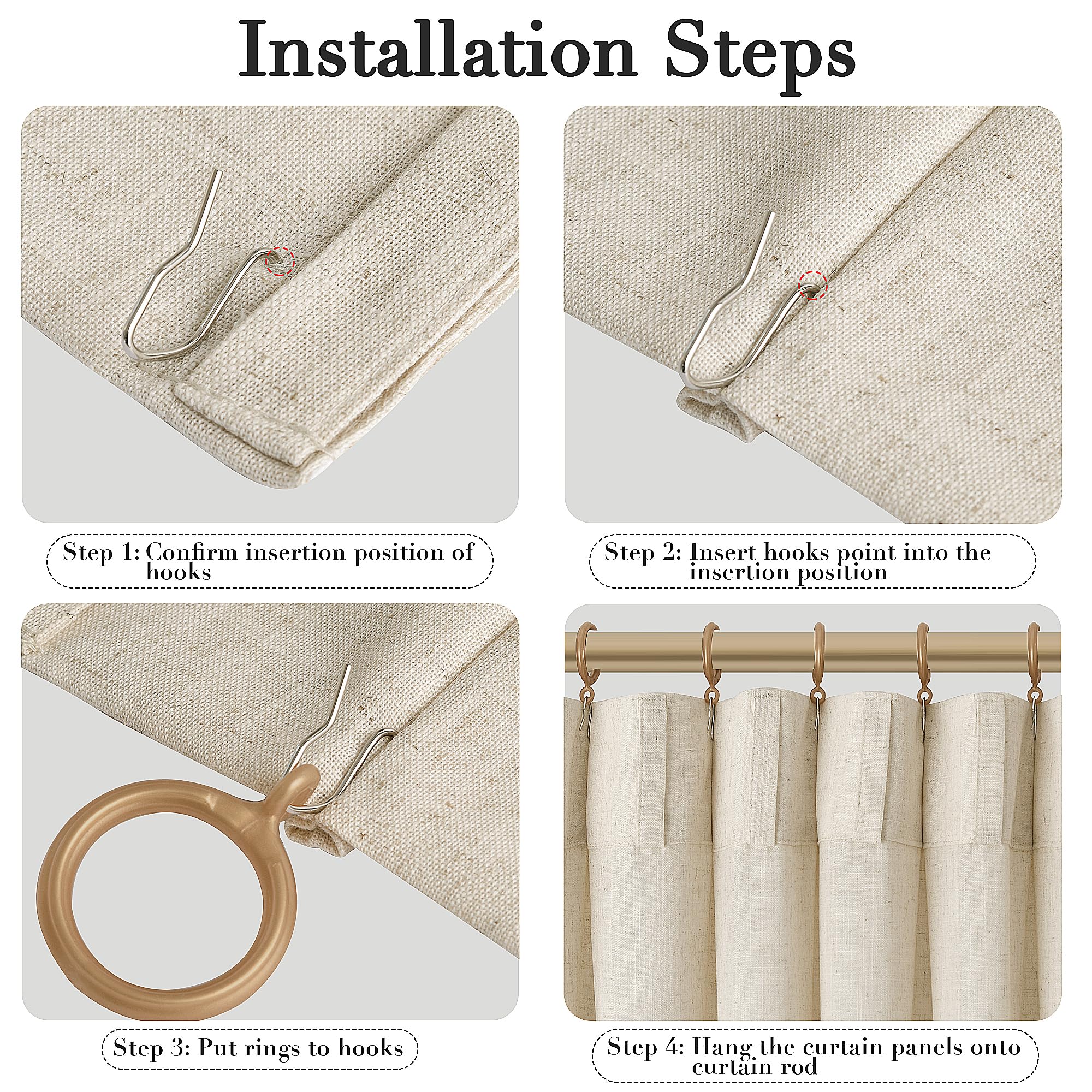 Installation Steps

Step 1: Confirm insertion position of hooks

Step 2: Insert hooks point into the insertion position

Step 3: Put rings to hooks

Step 4: Hang the curtain panels onto curtain rod