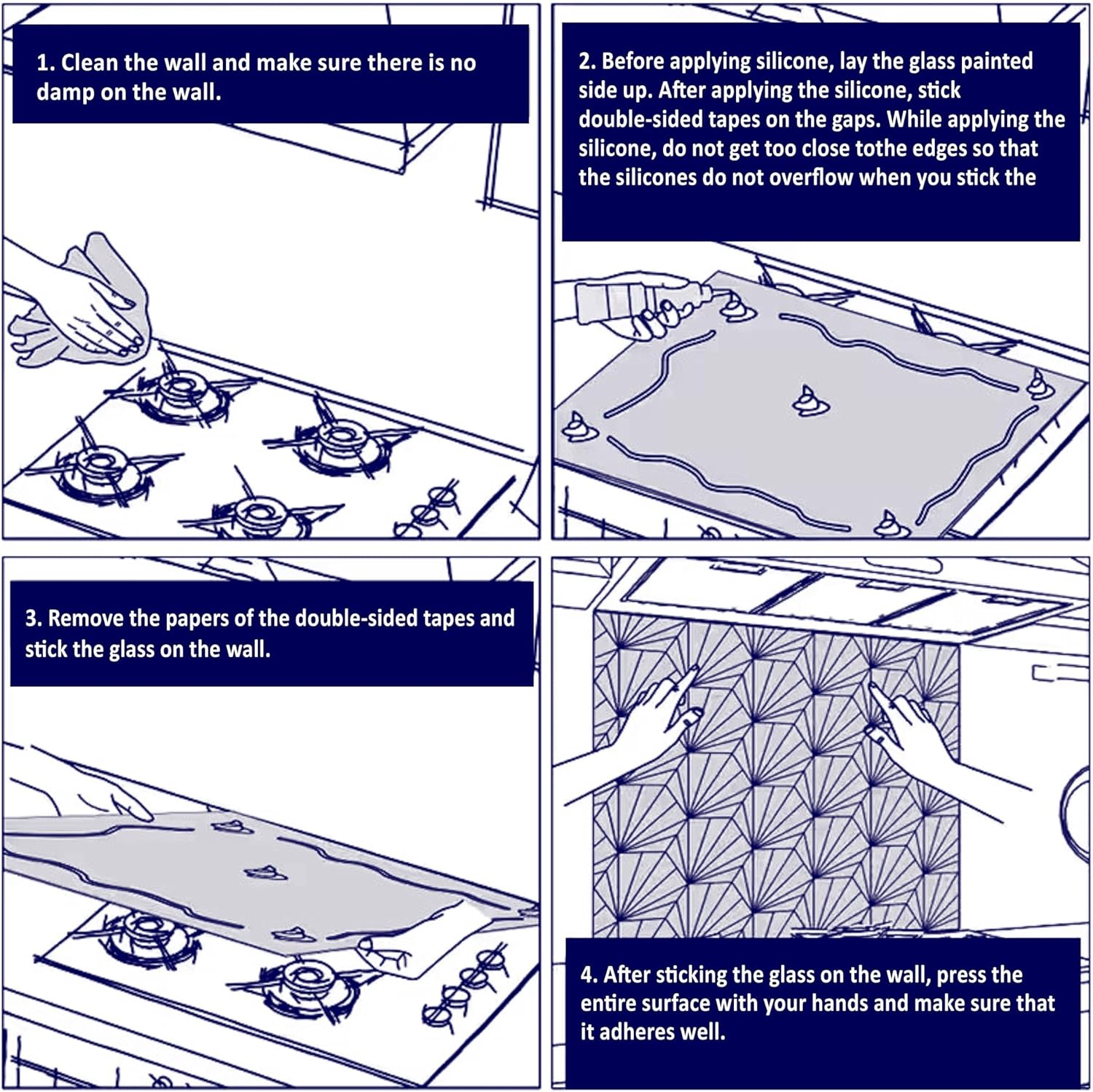 1. Clean the wall and make sure there is no damp on the wall.

2. Before applying silicone, lay the glass painted side up. After applying the silicone, stick double-sided tapes on the gaps. While applying the silicone, do not get too close tothe edges so that the silicones do not overflow when you stick the

3. Remove the papers of the double-sided tapes and stick the glass on the wall.

4. After sticking the glass on the wall, press the entire surface with your hands and make sure that it adheres well.