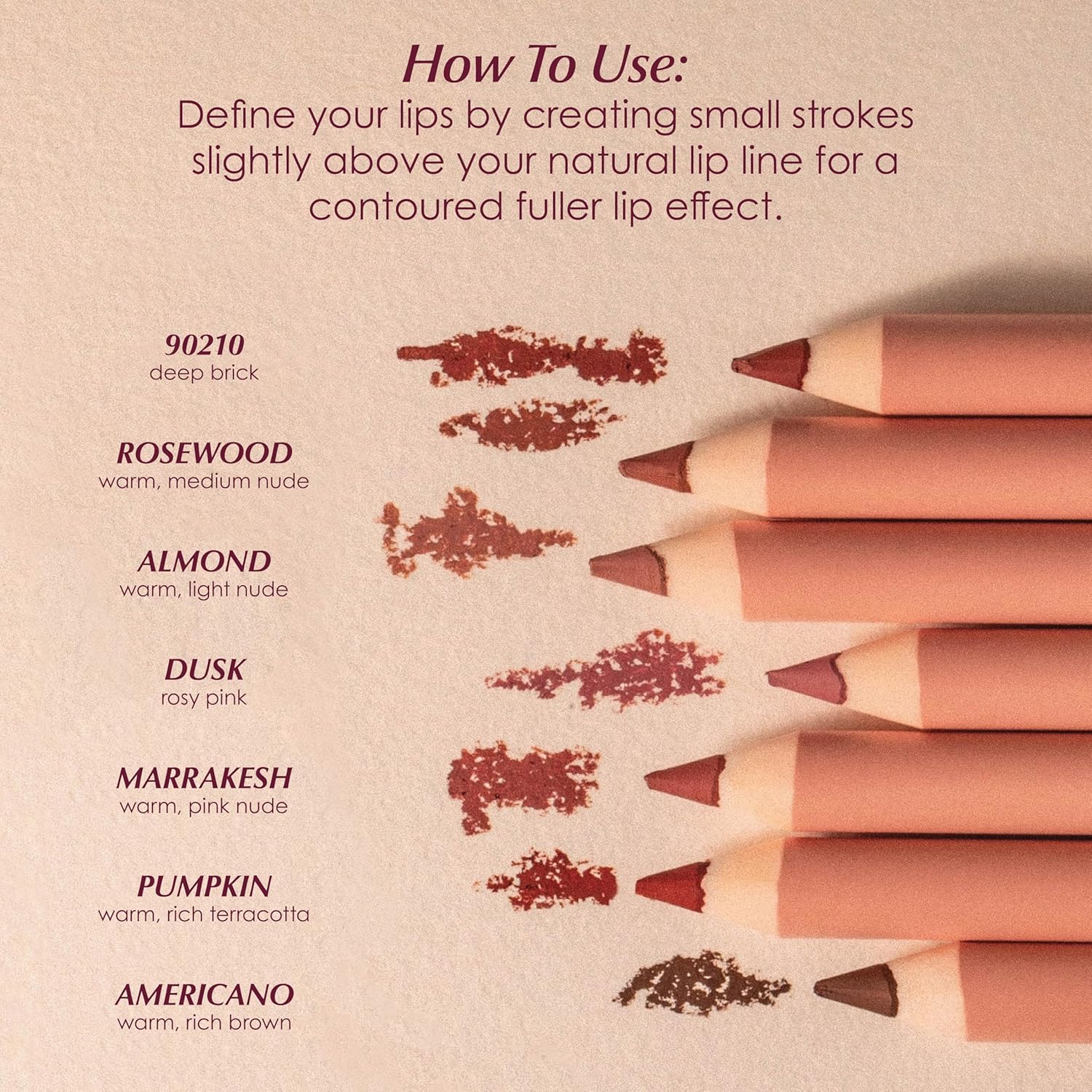 How To Use:
Define your lips by creating small strokes slightly above your natural lip line for a contoured fuller lip effect.

90210
deep brick

ROSEWOOD
warm, medium nude

ALMOND
warm, light nude

DUSK
rosy pink

MARRAKESH
warm, pink nude

PUMPKIN
warm, rich terracotta

AMERICANO
warm, rich brown