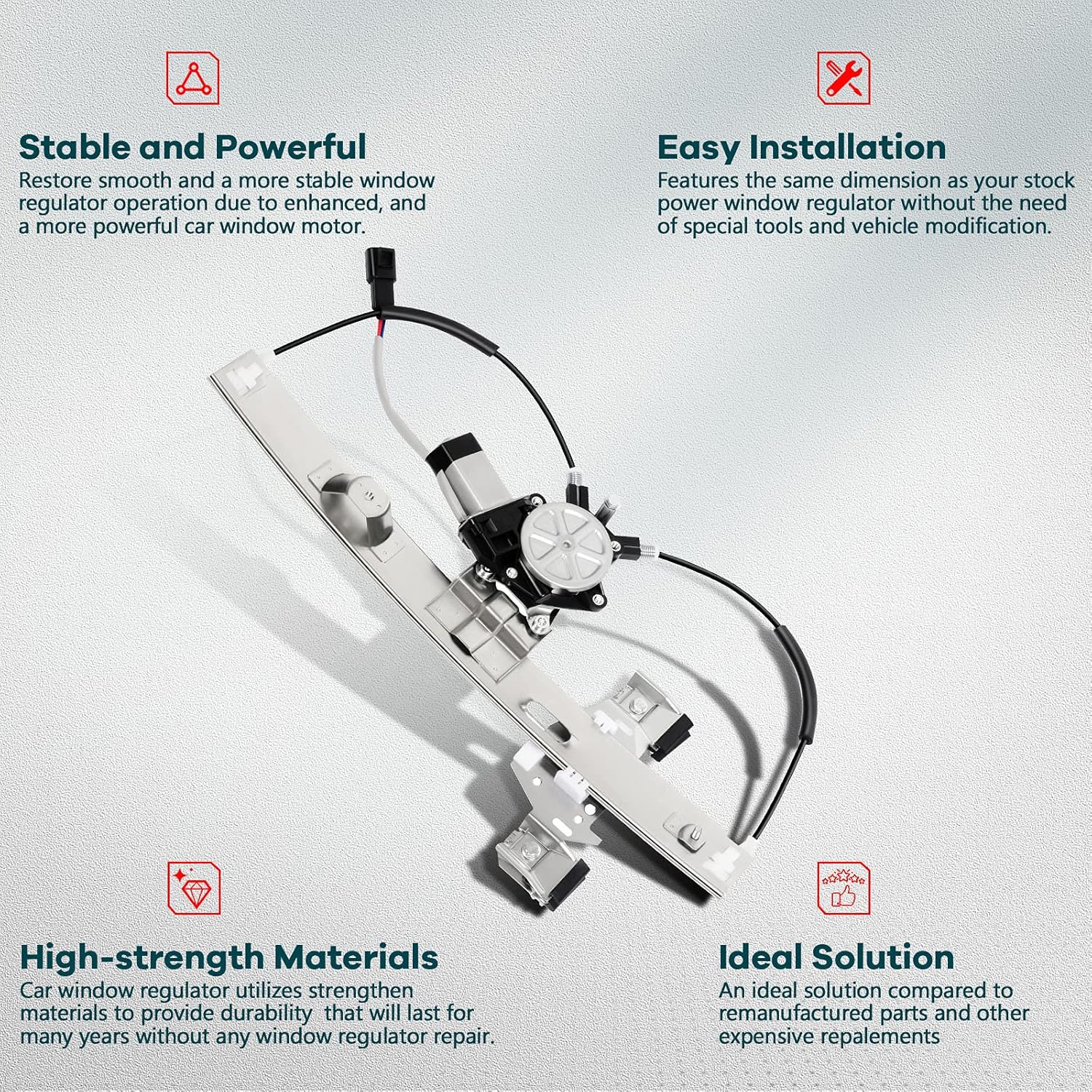 Stable and Powerful
Restore smooth and a more stable window regulator operation due to enhanced, and a more powerful car window motor.

Easy Installation
Features the same dimension as your stock power window regulator without the need of special tools and vehicle modification.

High-strength Materials
Car window regulator utilizes strengthen materials to provide durability  that will last for many years without any window regulator repair.

Ideal Solution
An ideal solution compared to remanufactured parts and other expensive repalements