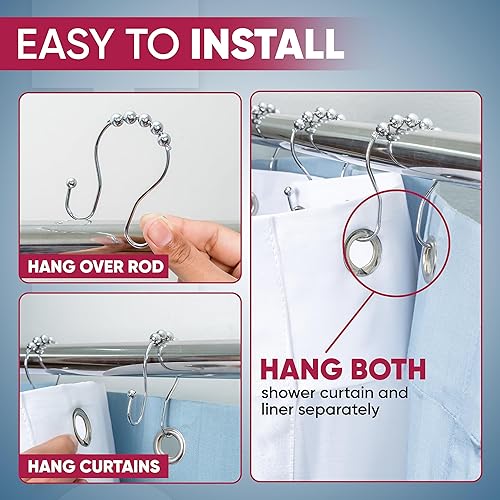 EASY TO INSTALL

HANG OVER ROD

HANG CURTAINS

HANG BOTH
shower curtain and liner separately