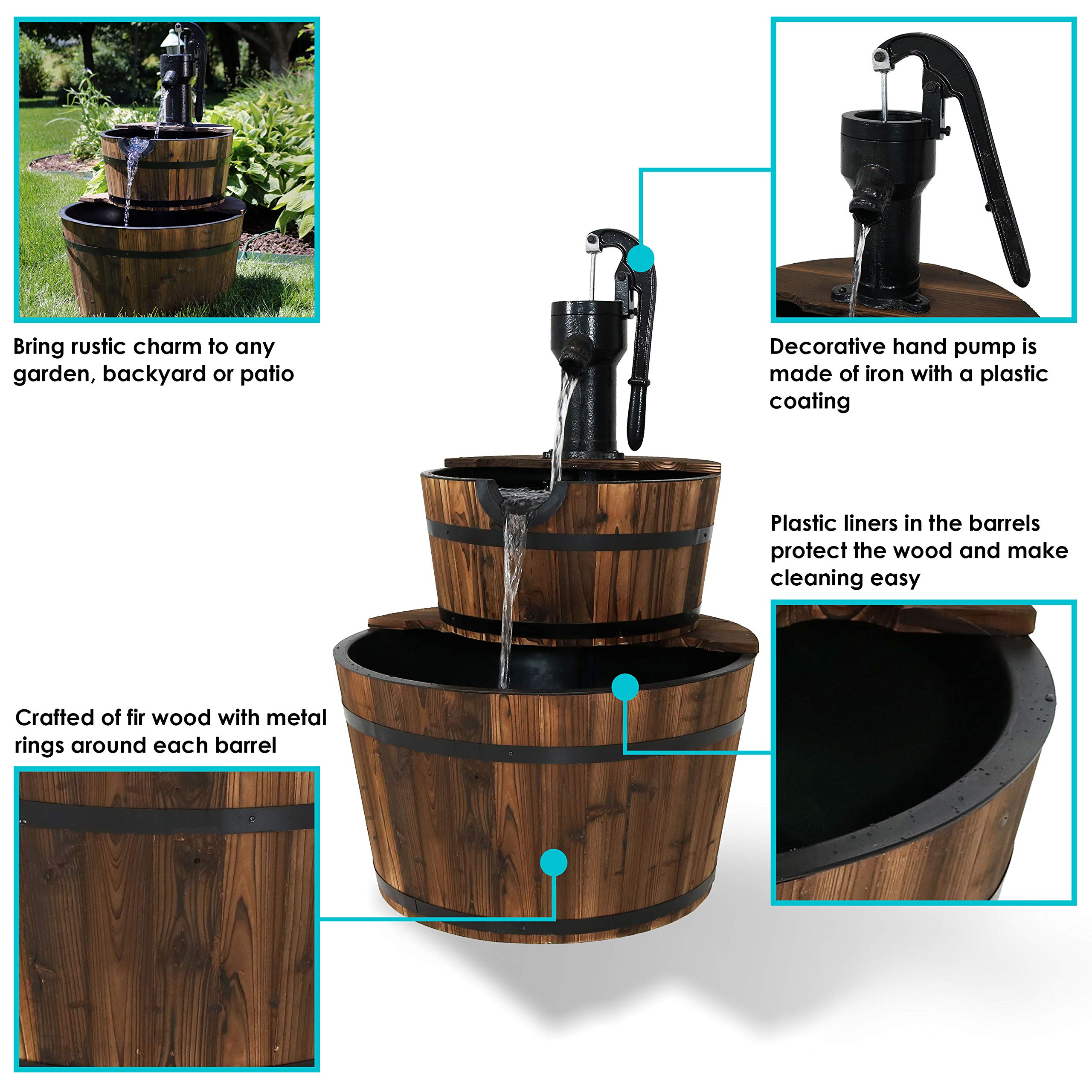 Bring rustic charm to any garden, backyard or patio

Decorative hand pump is made of iron with a plastic coating

Plastic liners in the barrels protect the wood and make cleaning easy

Crafted of fir wood with metal rings around each barrel