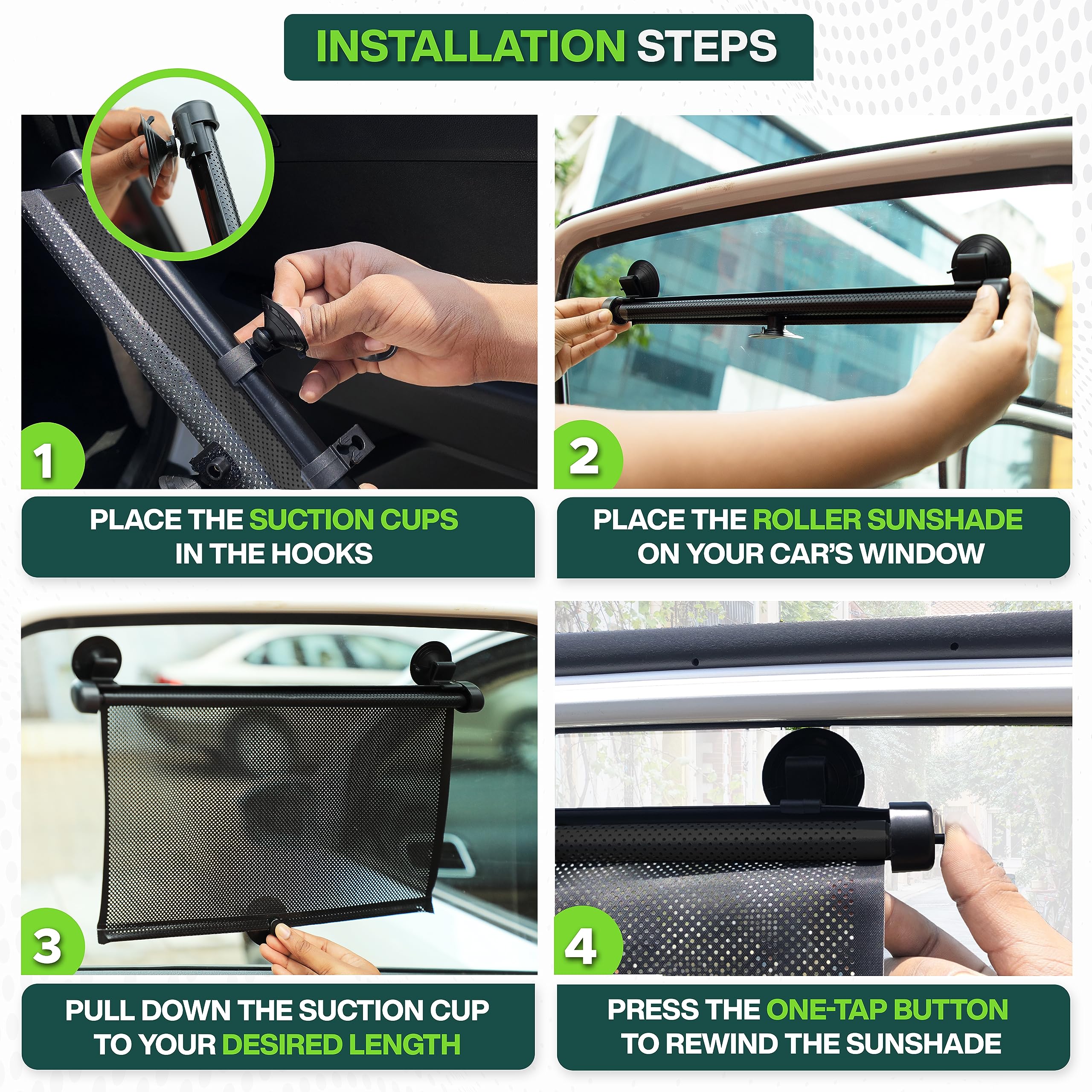 INSTALLATION STEPS

1

PLACE THE SUCTION CUPS IN THE HOOKS

2

PLACE THE ROLLER SUNSHADE ON YOUR CAR'S WINDOW

3

PULL DOWN THE SUCTION CUP TO YOUR DESIRED LENGTH

4

PRESS THE ONE-TAP BUTTON TO REWIND THE SUNSHADE