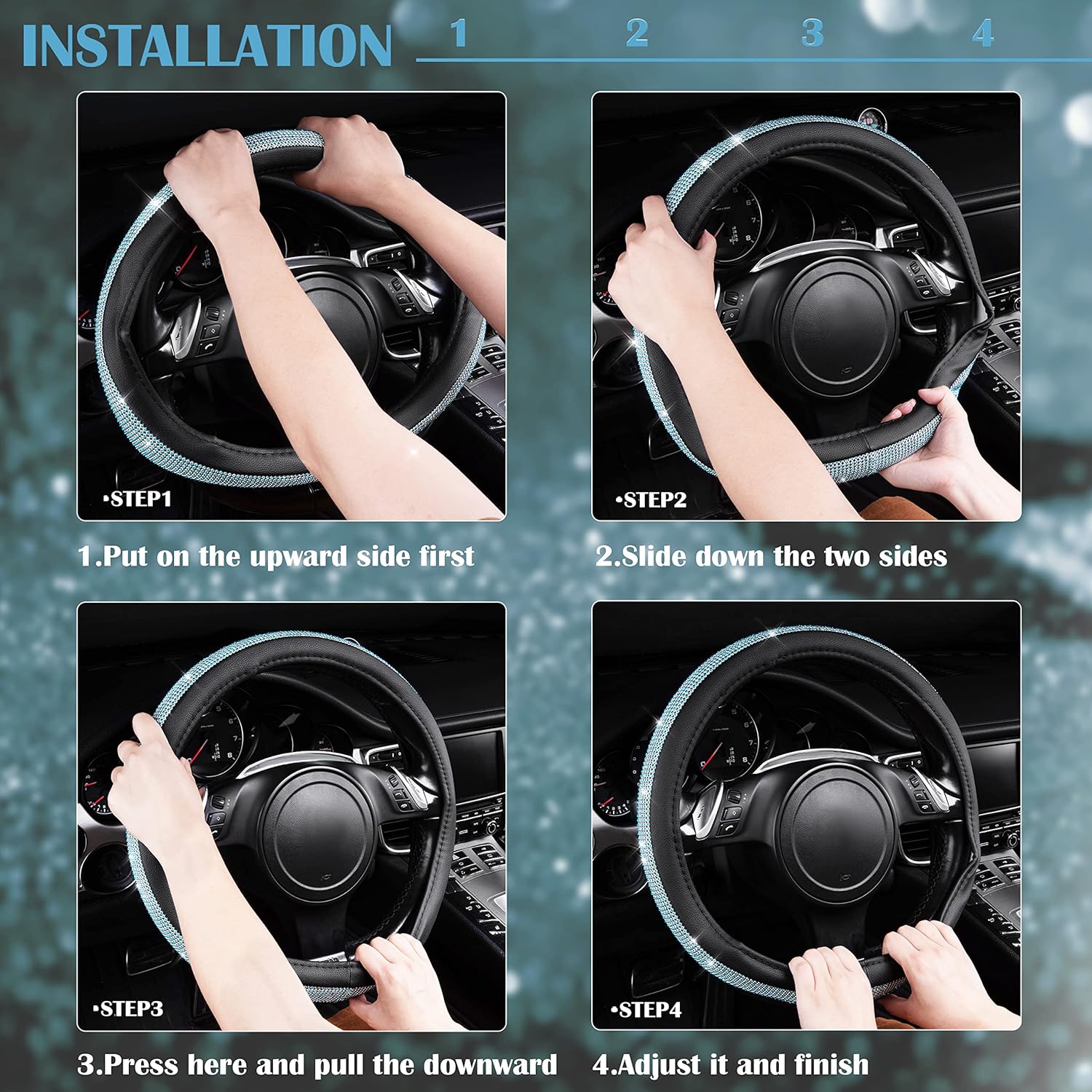 INSTALLATION 1 2 3 4

•STEP1

1.Put on the upward side first

•STEP2

2.Slide down the two sides

•STEP3

3.Press here and pull the downward

•STEP4

4.Adjust it and finish