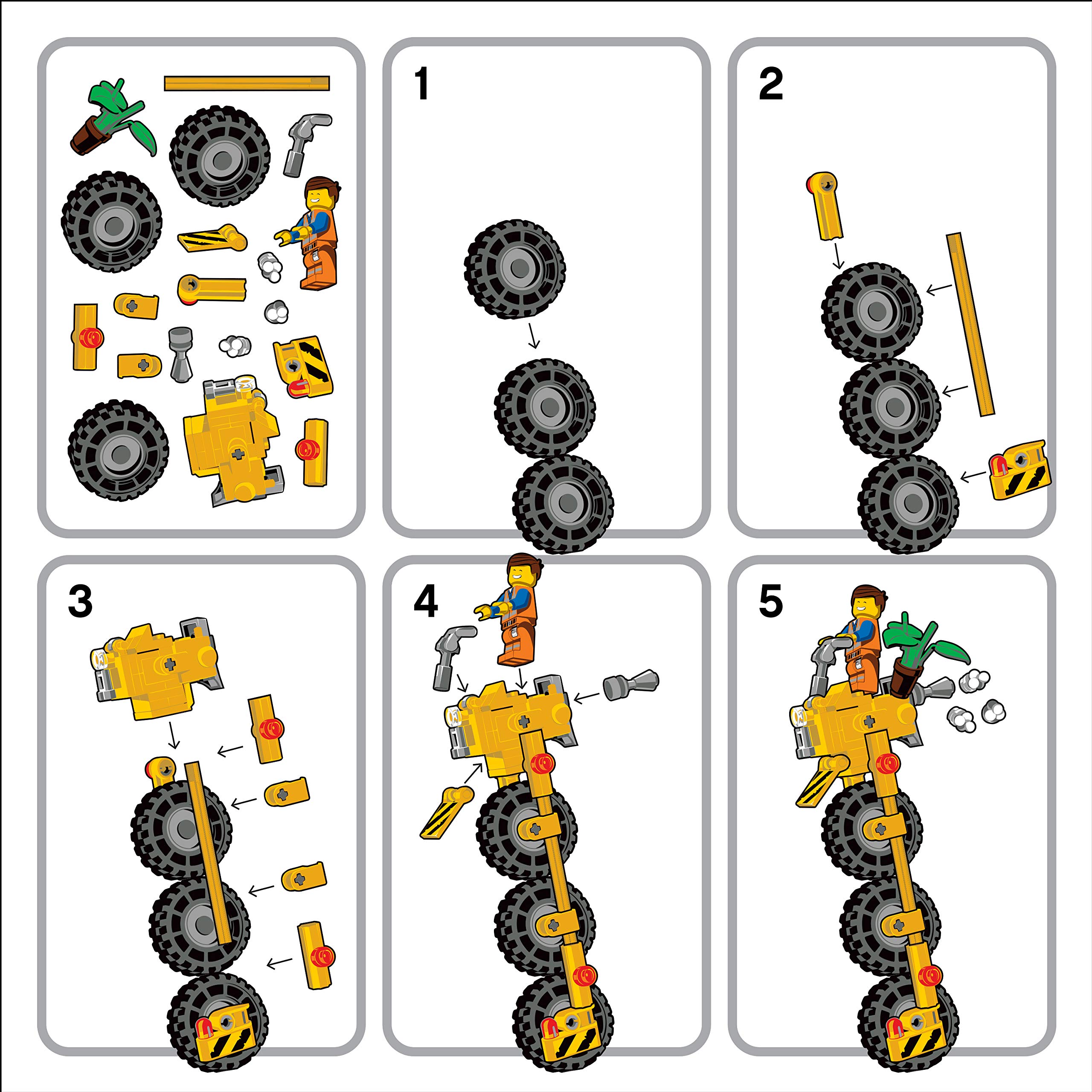 1

2

3

4

5