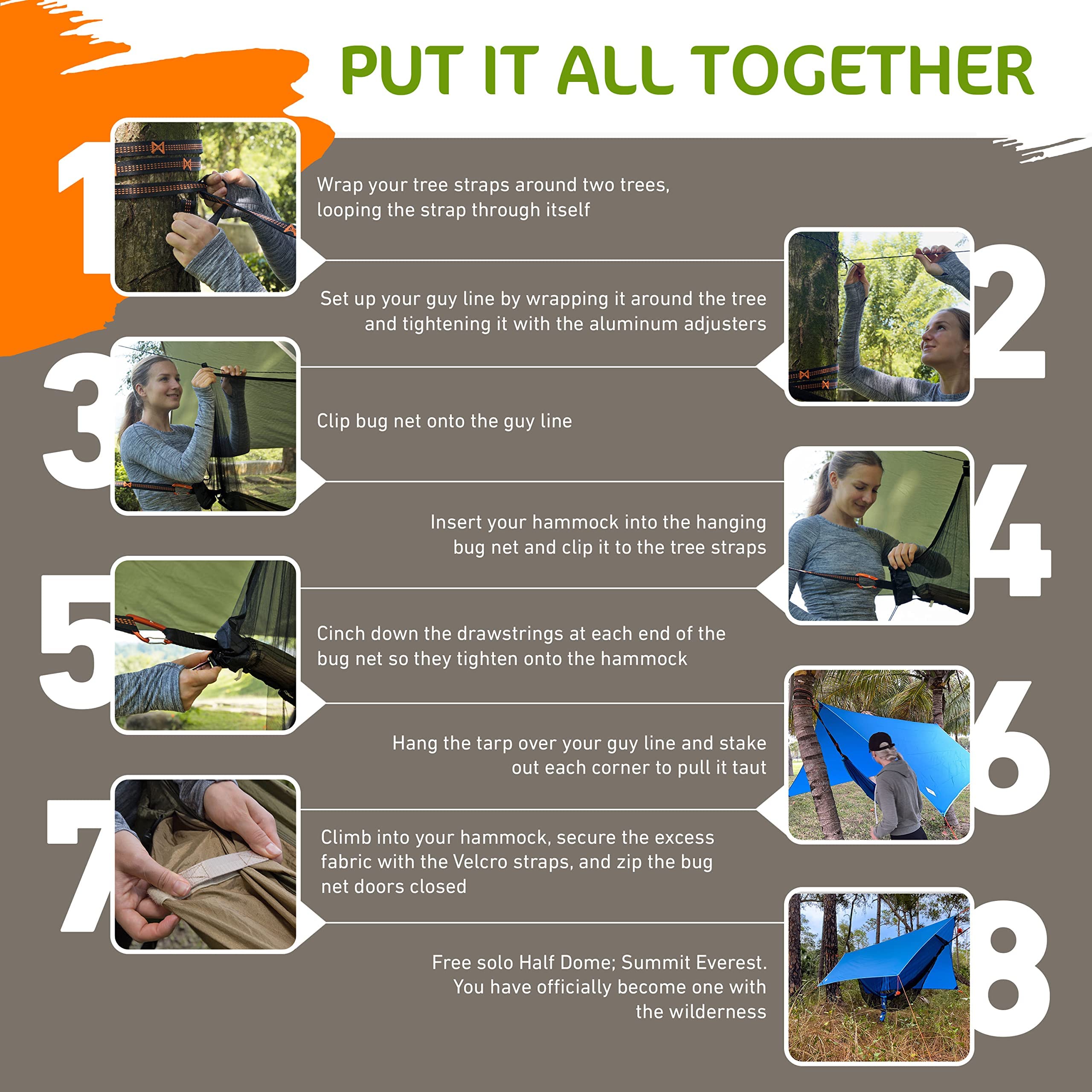 PUT IT ALL TOGETHER

1
Wrap your tree straps around two trees, looping the strap through itself

2
Set up your guy line by wrapping it around the tree and tightening it with the aluminum adjusters

3
Clip bug net onto the guy line

4
Insert your hammock into the hanging bug net and clip it to the tree straps

5
Cinch down the drawstrings at each end of the bug net so they tighten onto the hammock

6
Hang the tarp over your guy line and stake out each corner to pull it taut

7
Climb into your hammock, secure the excess fabric with the Velcro straps, and zip the bug net doors closed

8
Free solo Half Dome; Summit Everest. You have officially become one with the wilderness