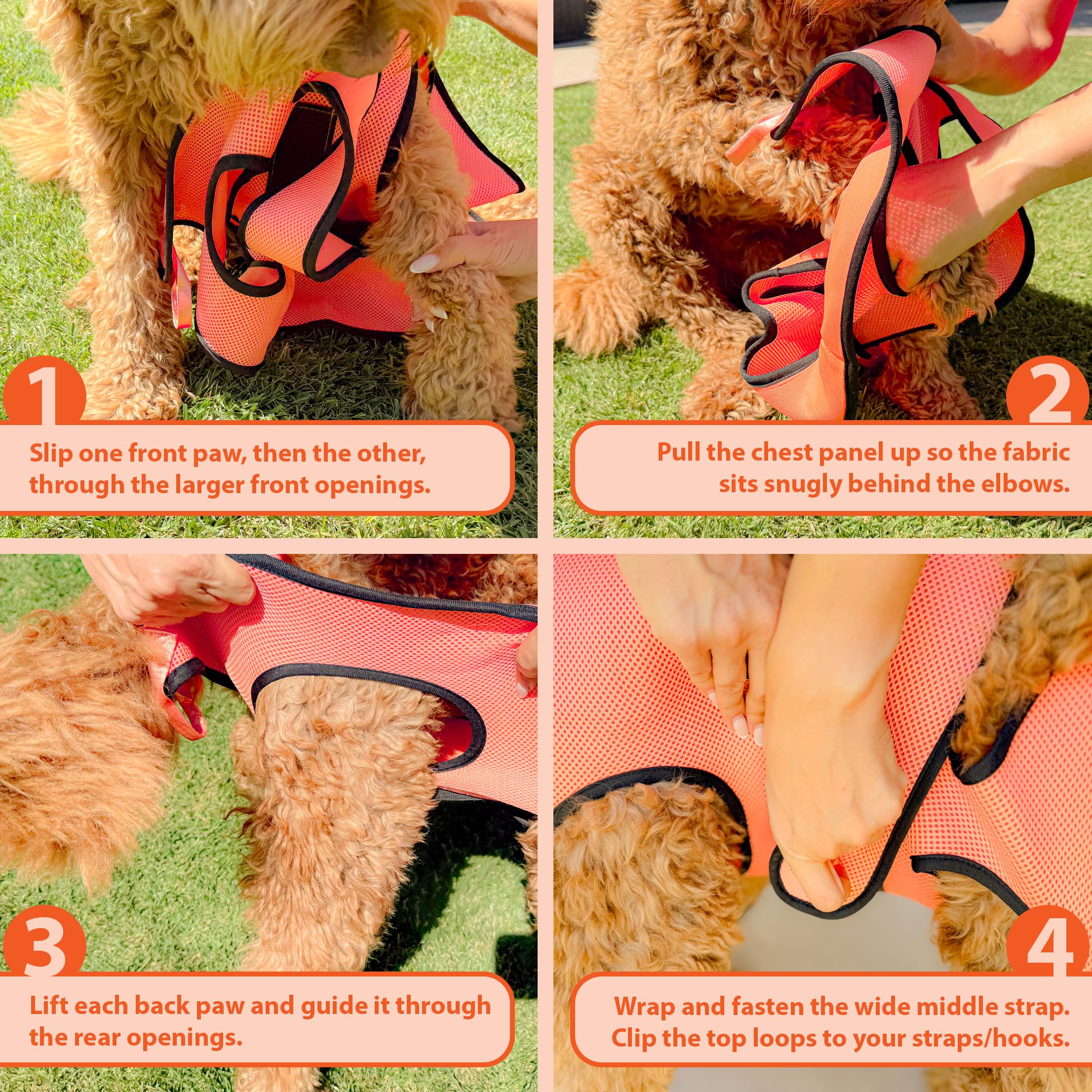 1
Slip one front paw, then the other, through the larger front openings.

2
Pull the chest panel up so the fabric sits snugly behind the elbows.

3
Lift each back paw and guide it through the rear openings.

4
Wrap and fasten the wide middle strap. Clip the top loops to your straps/hooks.