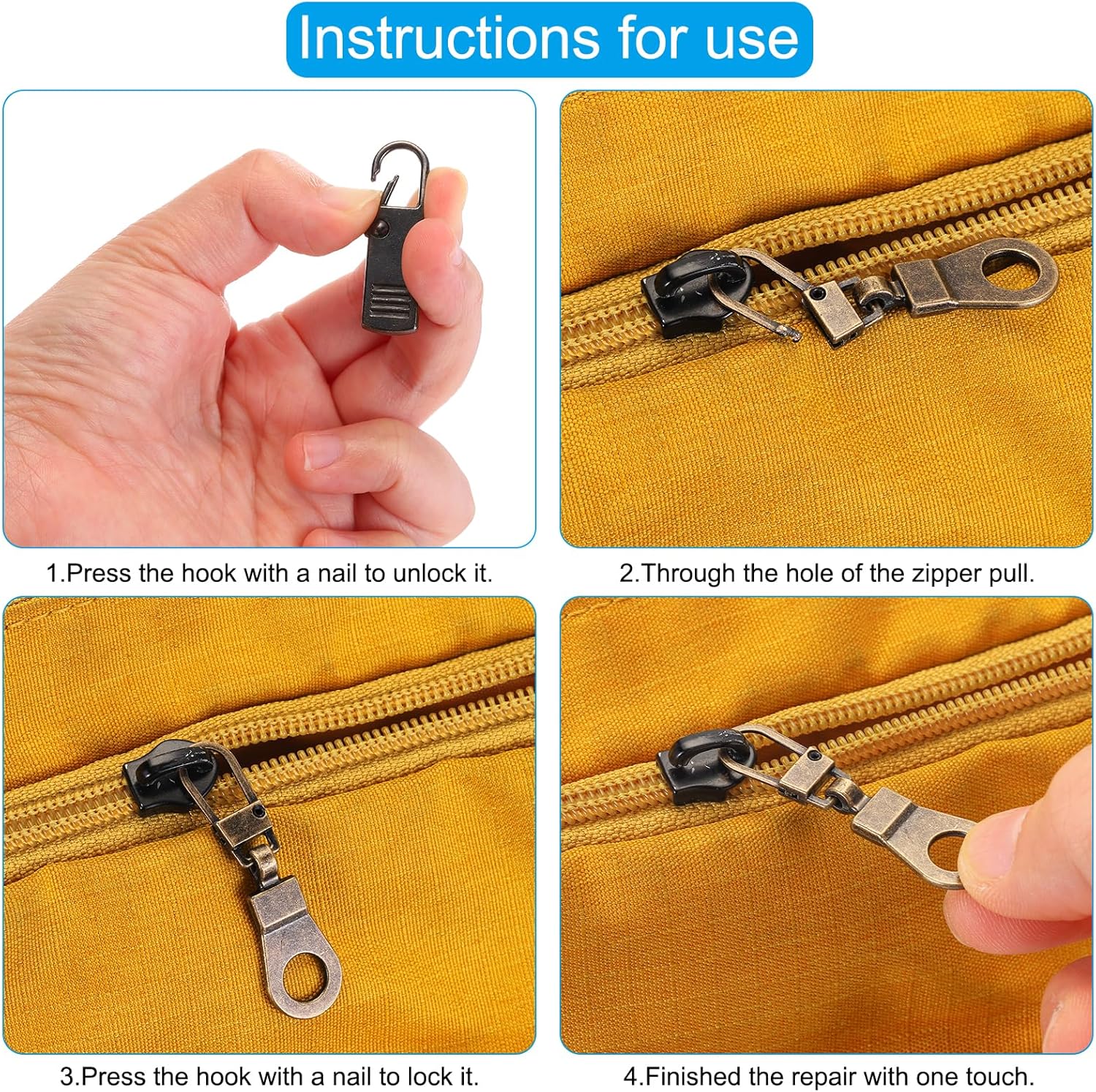 Instructions for use

1.Press the hook with a nail to unlock it.

2.Through the hole of the zipper pull.

3.Press the hook with a nail to lock it.

4.Finished the repair with one touch.