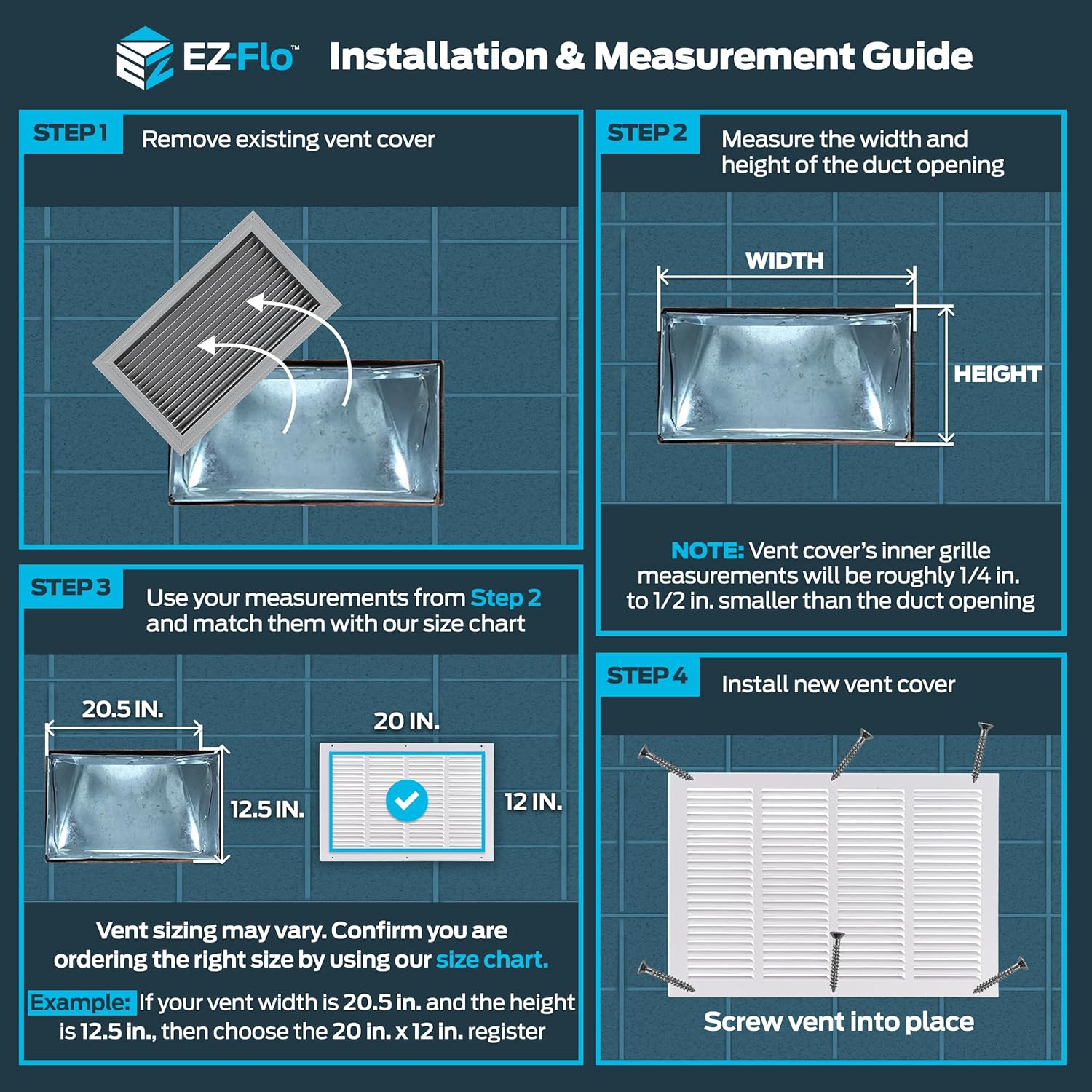 EZ-Flo™ Installation & Measurement Guide

STEP 1 Remove existing vent cover

STEP 2 Measure the width and height of the duct opening

WIDTH

HEIGHT

NOTE: Vent cover's inner grille measurements will be roughly 1/4 in. to 1/2 in. smaller than the duct opening

STEP 3 Use your measurements from Step 2 and match them with our size chart

20.5 IN.

12.5 IN.

20 IN.

12 IN.

Vent sizing may vary. Confirm you are ordering the right size by using our size chart.

Example: If your vent width is 20.5 in. and the height is 12.5 in., then choose the 20 in. x 12 in. register

STEP 4 Install new vent cover

Screw vent into place