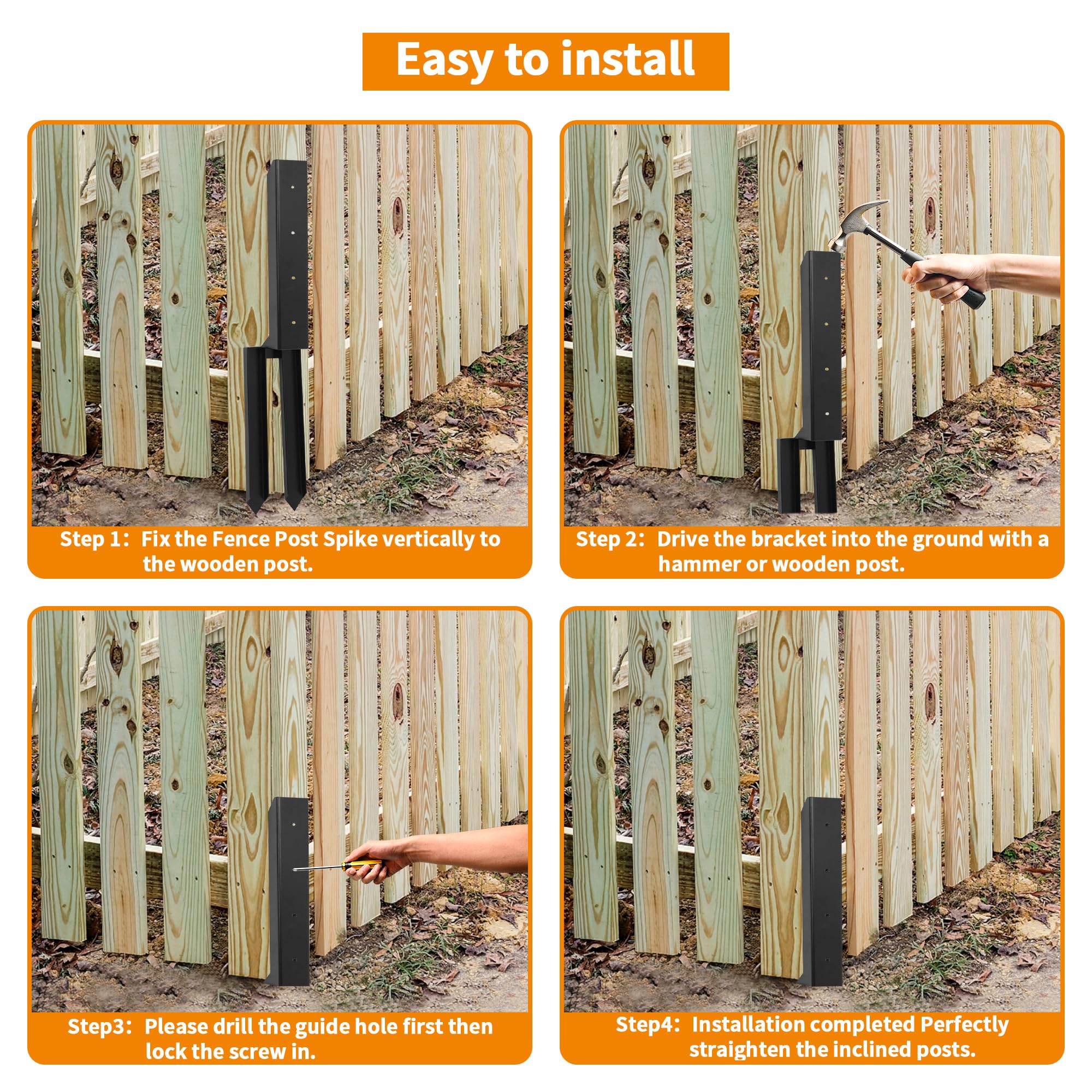 Easy to install

Step 1: Fix the Fence Post Spike vertically to the wooden post.

Step 2: Drive the bracket into the ground with a hammer or wooden post.

Step3: Please drill the guide hole first then lock the screw in.

Step4: Installation completed Perfectly straighten the inclined posts.