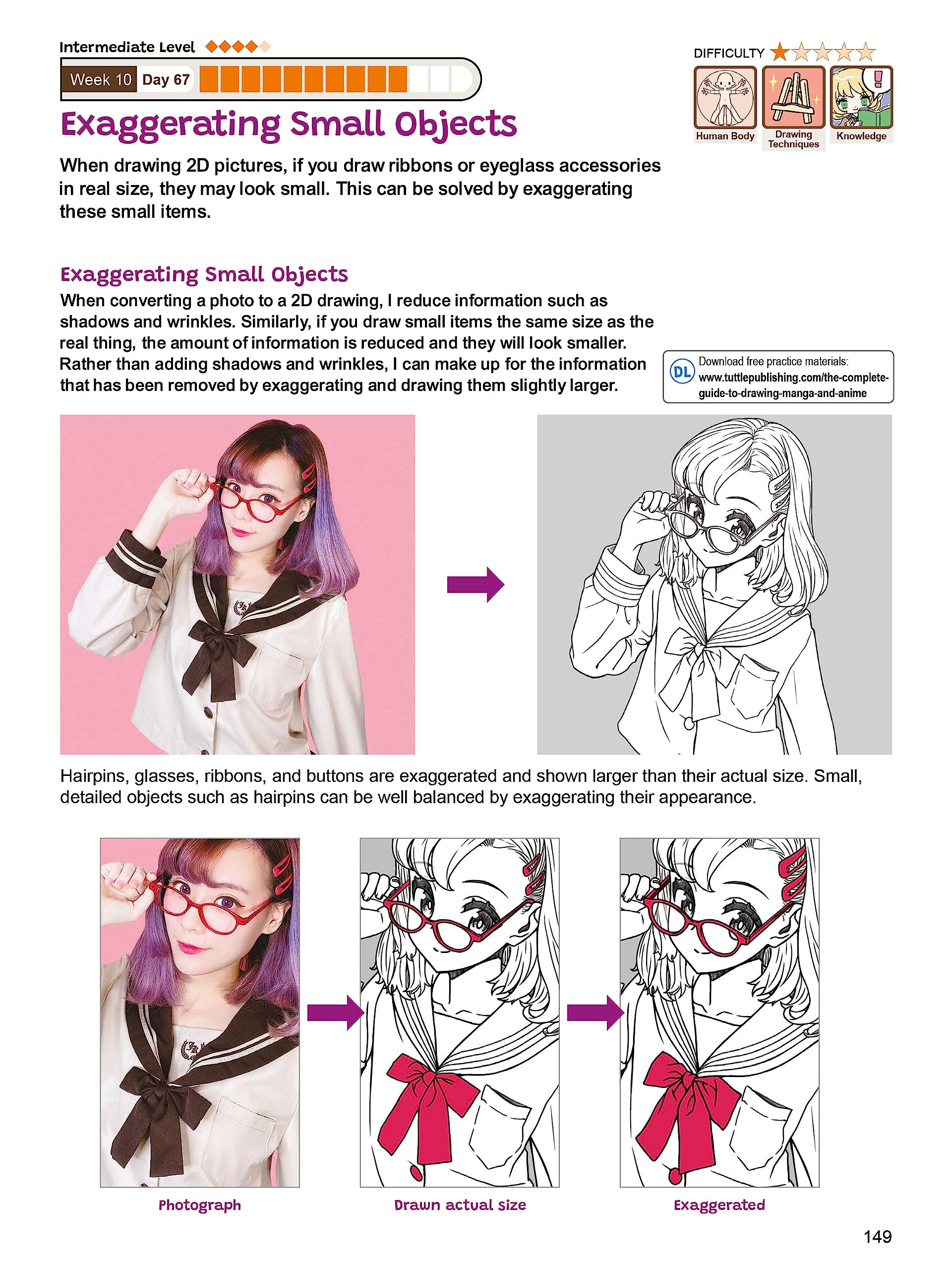 Intermediate Level

Week 10 Day 67

DIFFICULTY

Human Body Drawing Techniques Knowledge

Exaggerating Small Objects

When drawing 2D pictures, if you draw ribbons or eyeglass accessories in real size, they may look small. This can be solved by exaggerating these small items.

Exaggerating Small Objects

When converting a photo to a 2D drawing, I reduce information such as shadows and wrinkles. Similarly, if you draw small items the same size as the real thing, the amount of information is reduced and they will look smaller. Rather than adding shadows and wrinkles, I can make up for the information that has been removed by exaggerating and drawing them slightly larger.

DL Download free practice materials: www.tuttlepublishing.com/the-complete-guide-to-drawing-manga-and-anime

Hairpins, glasses, ribbons, and buttons are exaggerated and shown larger than their actual size. Small, detailed objects such as hairpins can be well balanced by exaggerating their appearance.

Photograph

Drawn actual size

Exaggerated

149