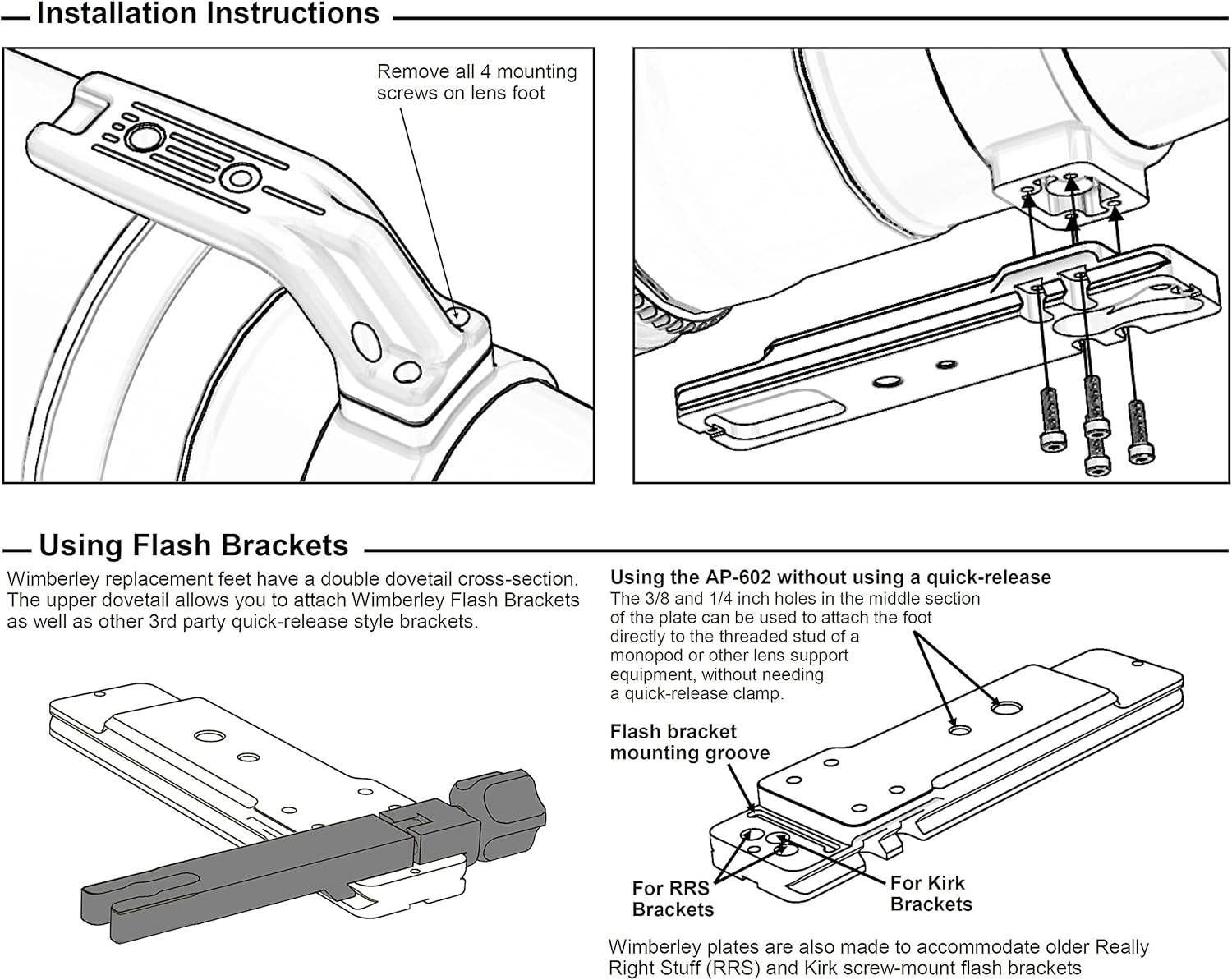 Installation Instructions

Remove all 4 mounting screws on lens foot

Using Flash Brackets

Wimberley replacement feet have a double dovetail cross-section. The upper dovetail allows you to attach Wimberley Flash Brackets as well as other 3rd party quick-release style brackets.

Using the AP-602 without using a quick-release
The 3/8 and 1/4 inch holes in the middle section of the plate can be used to attach the foot directly to the threaded stud of a monopod or other lens support equipment, without needing a quick-release clamp.

Flash bracket mounting groove

For RRS Brackets

For Kirk Brackets

Wimberley plates are also made to accommodate older Really Right Stuff (RRS) and Kirk screw-mount flash brackets