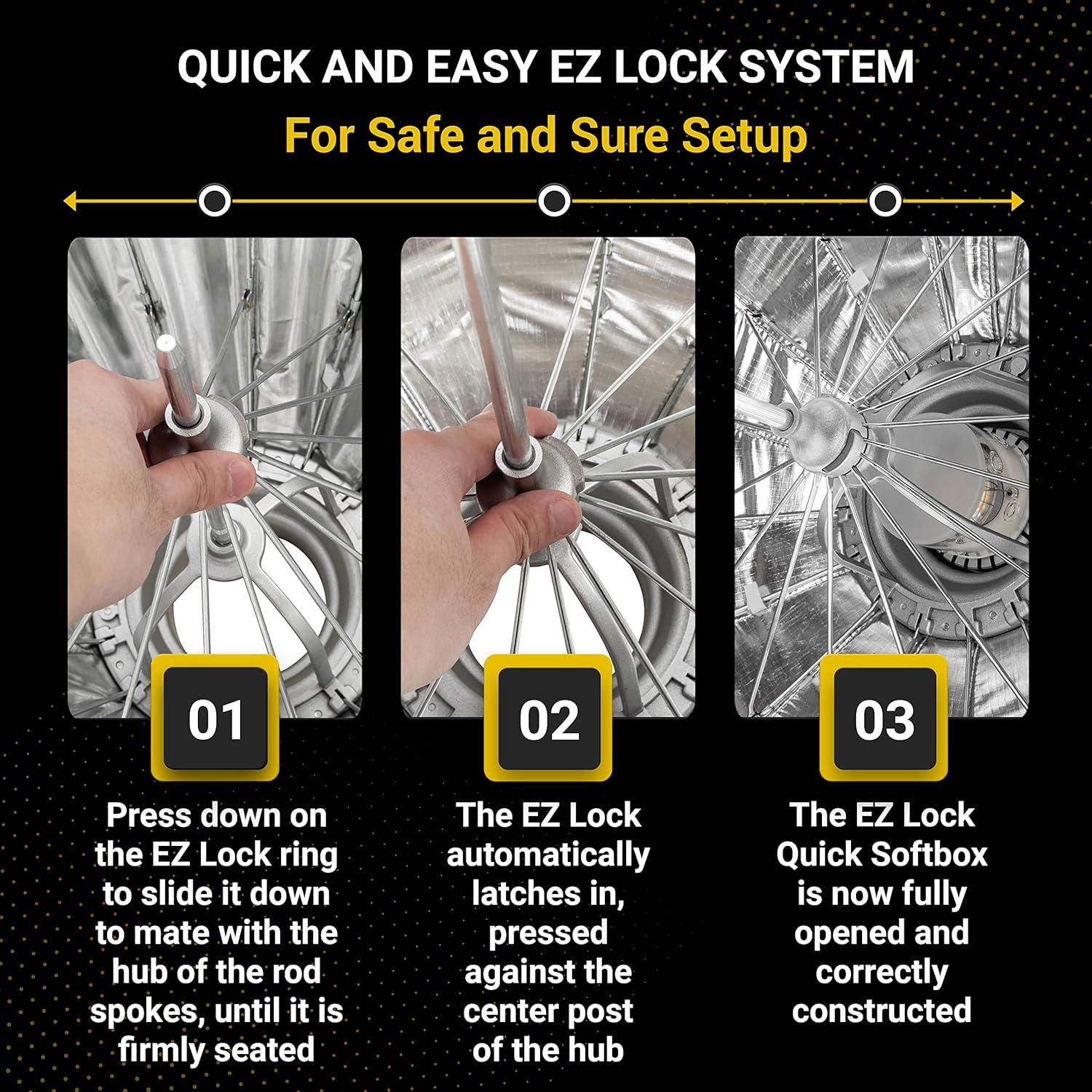 QUICK AND EASY EZ LOCK SYSTEM
For Safe and Sure Setup

01
Press down on the EZ Lock ring to slide it down to mate with the hub of the rod spokes, until it is firmly seated

02
The EZ Lock automatically latches in, pressed against the center post of the hub

03
The EZ Lock Quick Softbox is now fully opened and correctly constructed