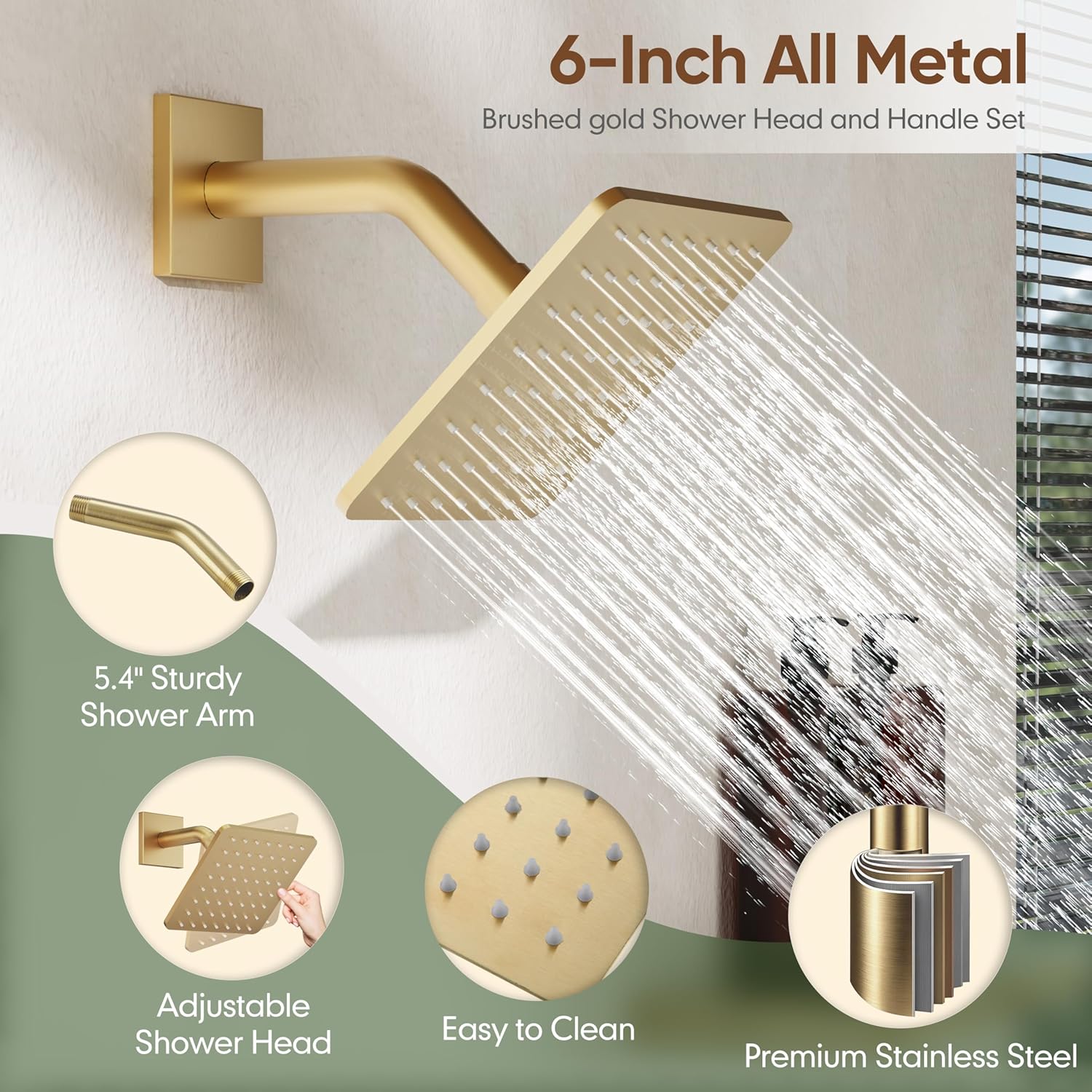 6-Inch All Metal

Brushed gold Shower Head and Handle Set

5.4" Sturdy Shower Arm

Adjustable Shower Head

Easy to Clean

Premium Stainless Steel