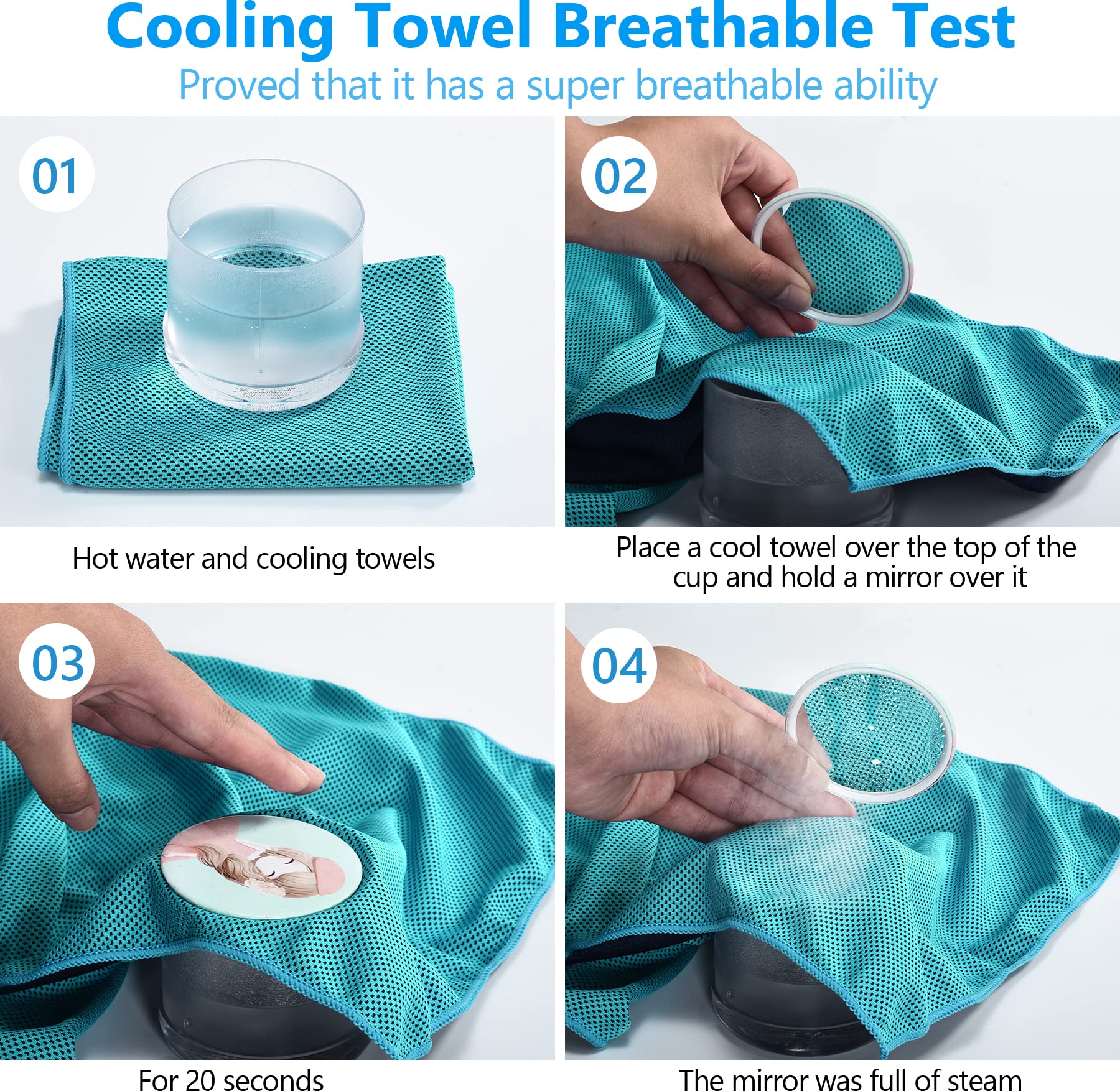 Cooling Towel Breathable Test
Proved that it has a super breathable ability

01

Hot water and cooling towels

02

Place a cool towel over the top of the cup and hold a mirror over it

03

For 20 seconds

04

The mirror was full of steam