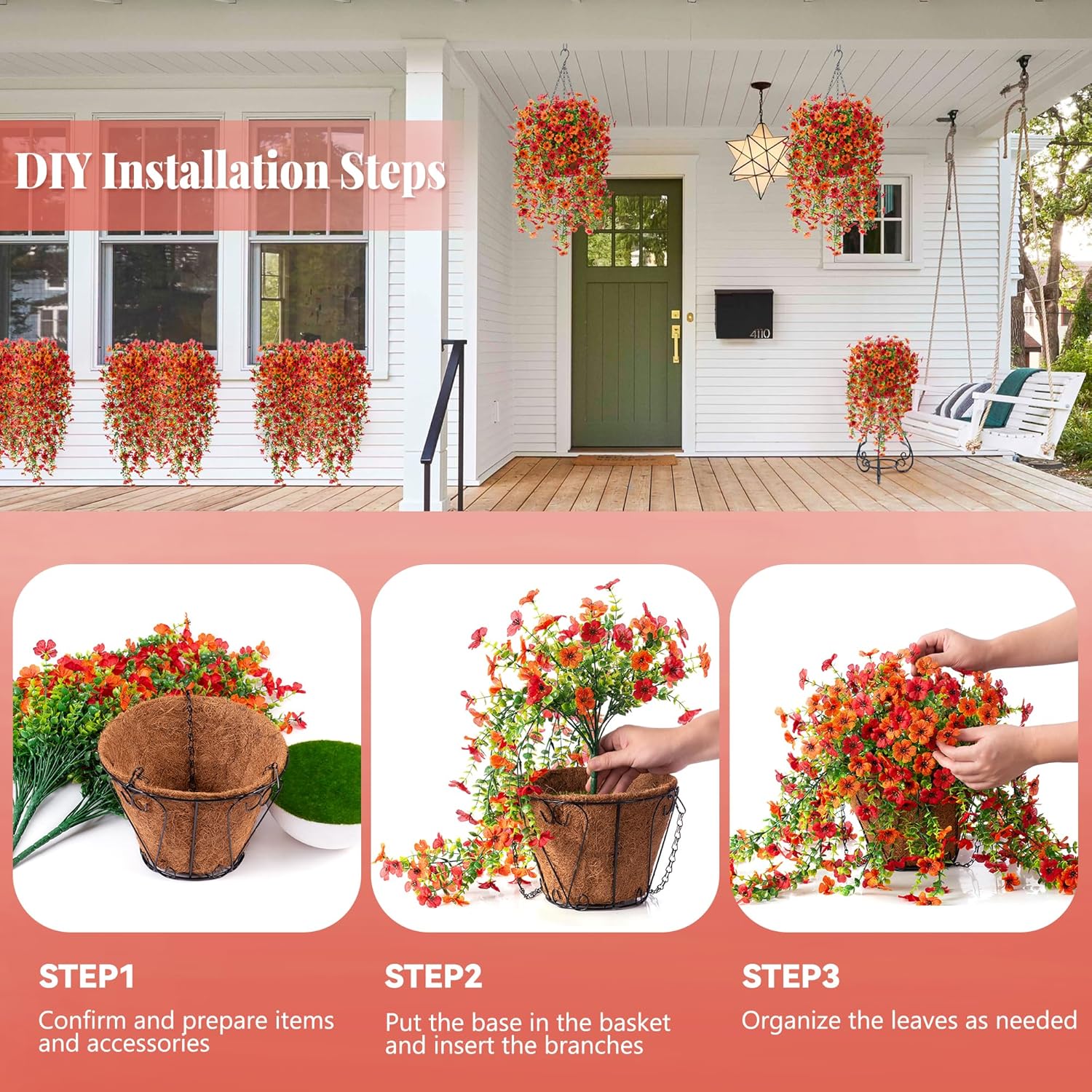 DIY Installation Steps

4110

STEP1
Confirm and prepare items and accessories

STEP2
Put the base in the basket and insert the branches

STEP3
Organize the leaves as needed