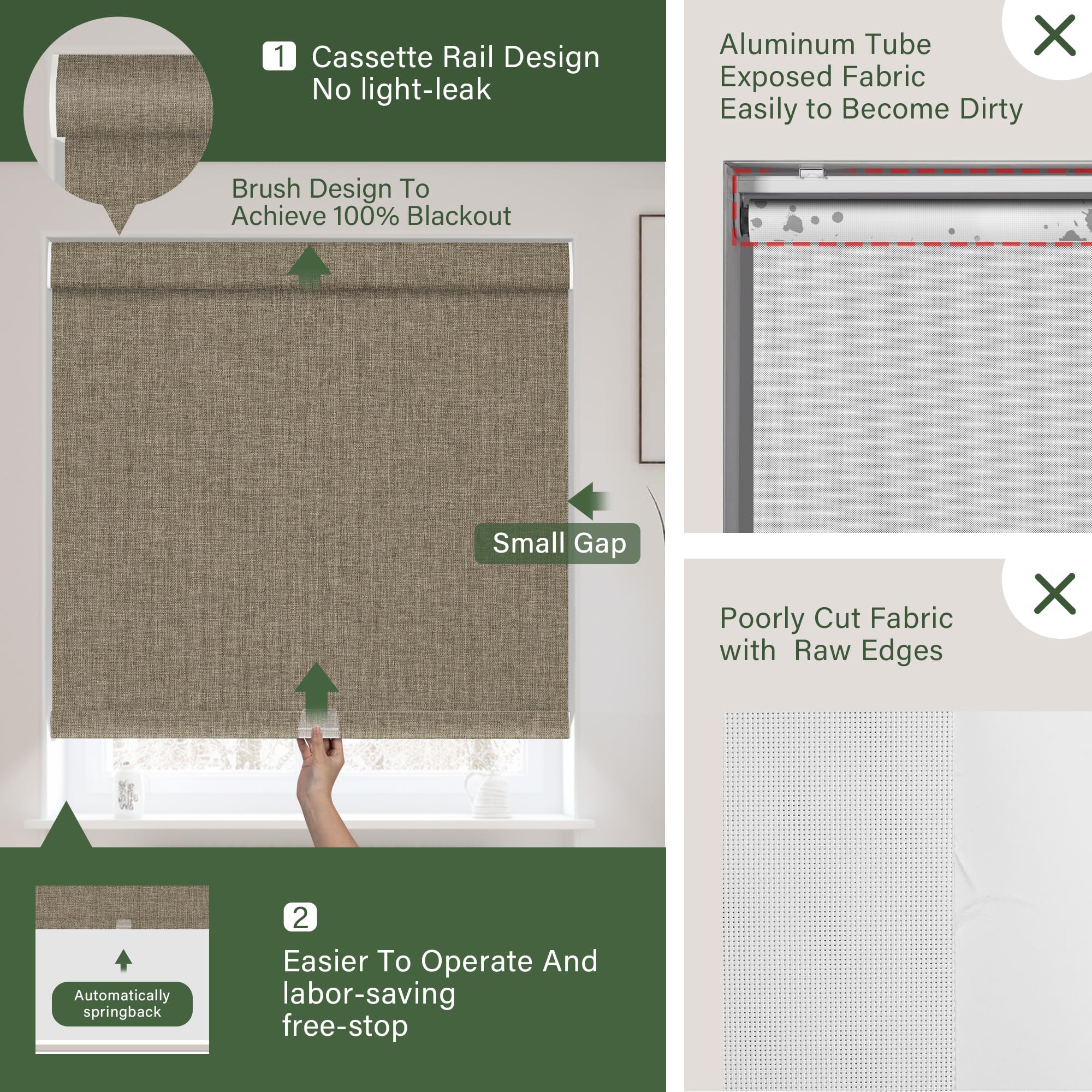 1 Cassette Rail Design
No light-leak

Brush Design To
Achieve 100% Blackout

Small Gap

Automatically springback

2

Easier To Operate And
labor-saving
free-stop

Aluminum Tube
Exposed Fabric
Easily to Become Dirty

Poorly Cut Fabric
with Raw Edges