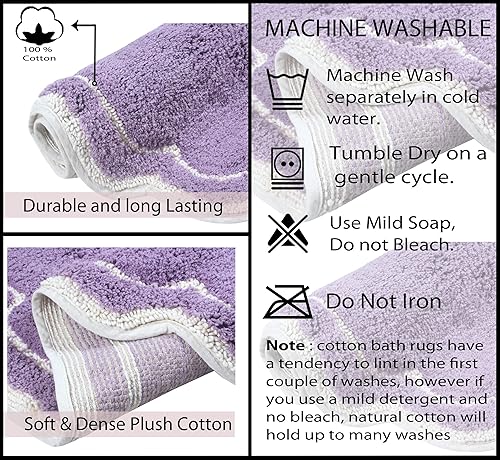 100 %
Cotton

Durable and long Lasting

Soft & Dense Plush Cotton

MACHINE WASHABLE

Machine Wash separately in cold water.

Tumble Dry on a gentle cycle.

Use Mild Soap, Do not Bleach.

Do Not Iron

Note : cotton bath rugs have a tendency to lint in the first couple of washes, however if you use a mild detergent and no bleach, natural cotton will hold up to many washes