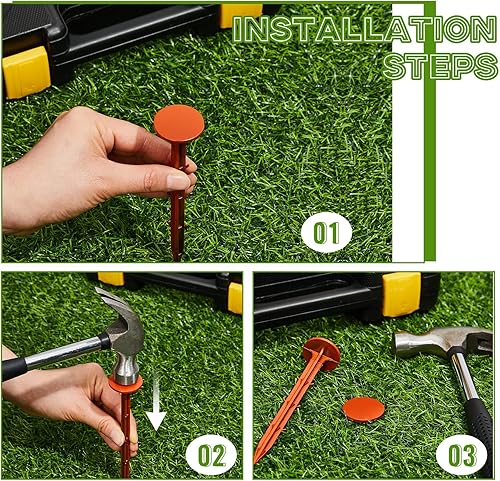 INSTALLATION STEPS

01

02

03