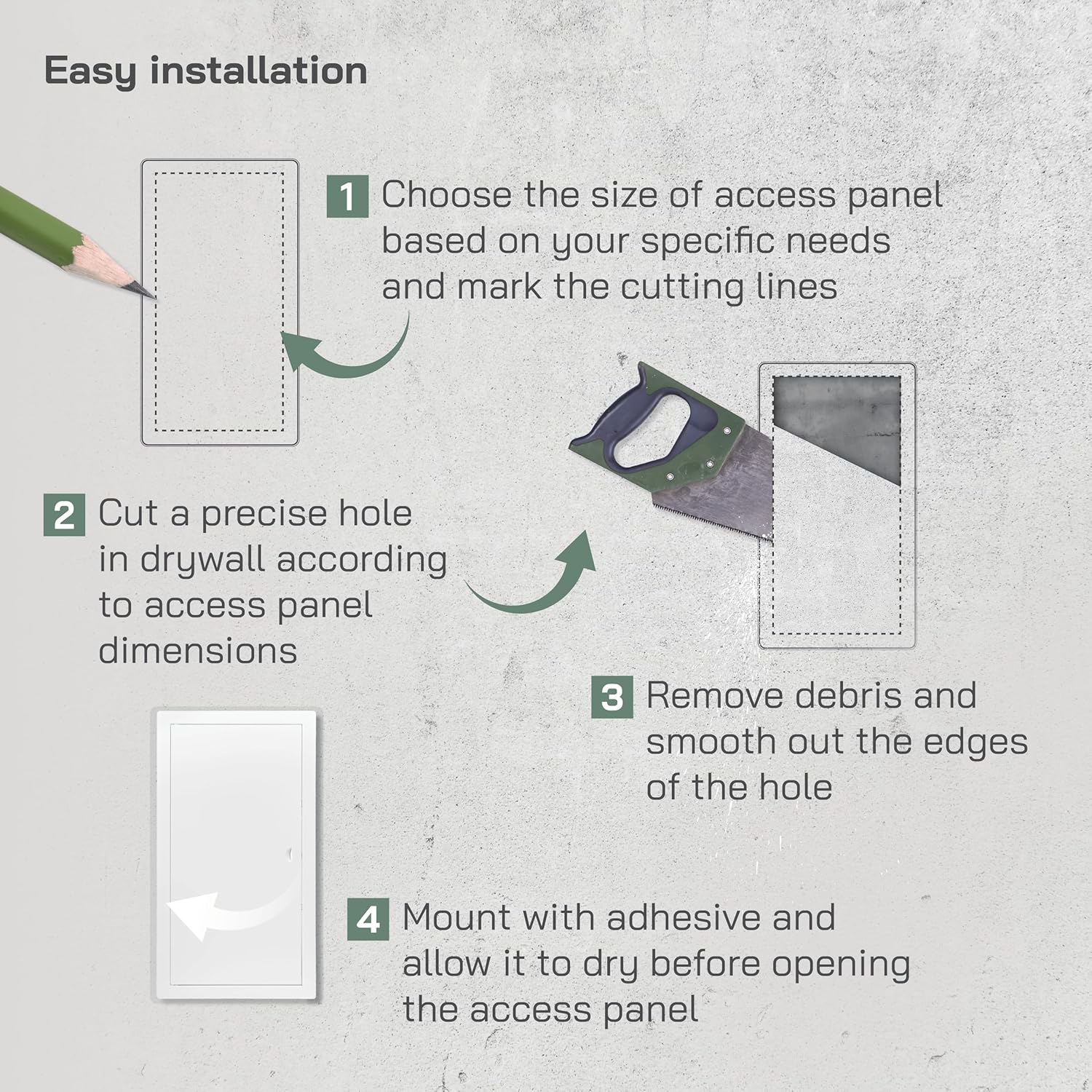 Easy installation

1 Choose the size of access panel based on your specific needs and mark the cutting lines

2 Cut a precise hole in drywall according to access panel dimensions

3 Remove debris and smooth out the edges of the hole

4 Mount with adhesive and allow it to dry before opening the access panel